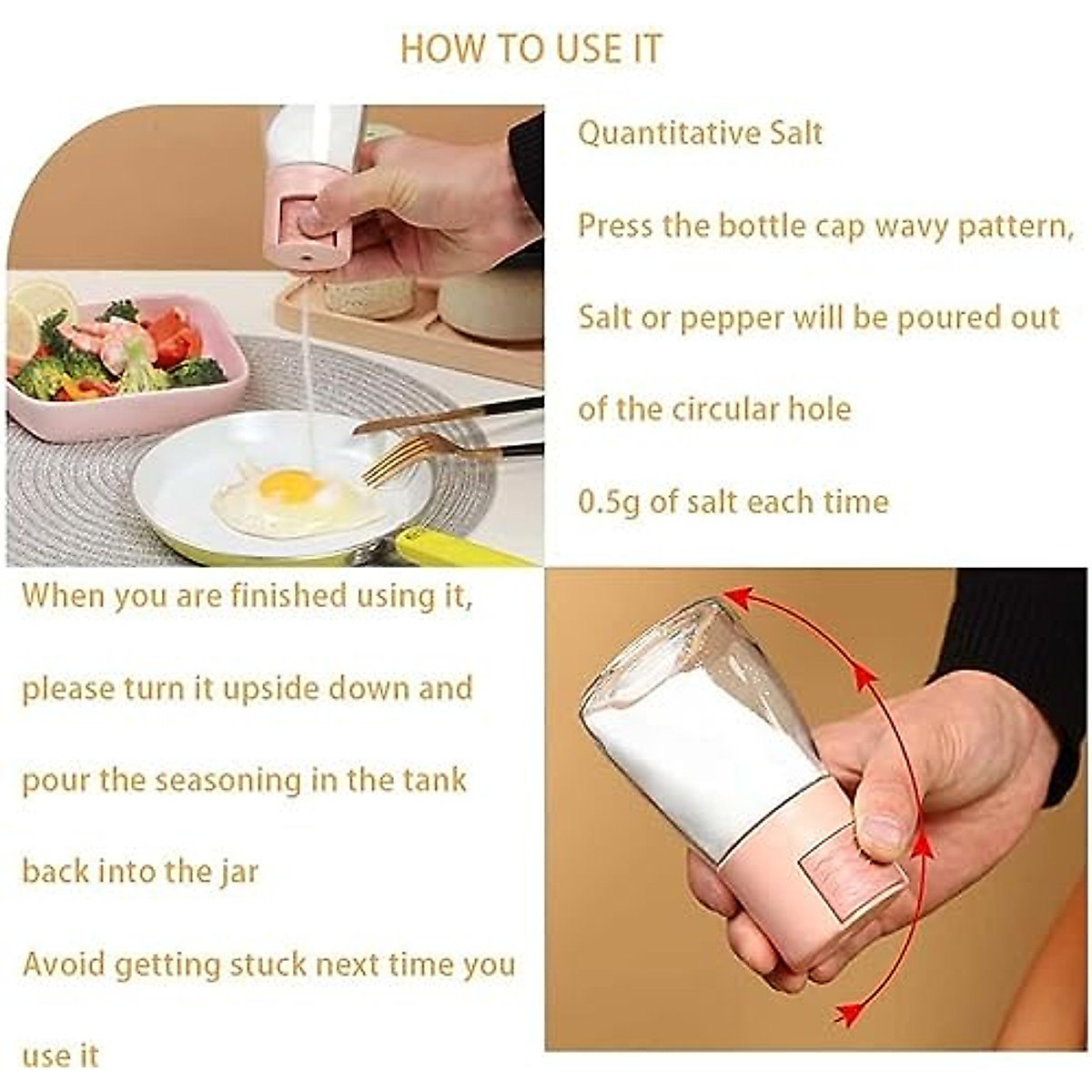 HOW TO USE IT

Quantitative Salt

Press the bottle cap wavy pattern,

Salt or pepper will be poured out

of the circular hole

0.5g of salt each time

When you are finished using it,

please turn it upside down and

pour the seasoning in the tank

back into the jar

Avoid getting stuck next time you

use it