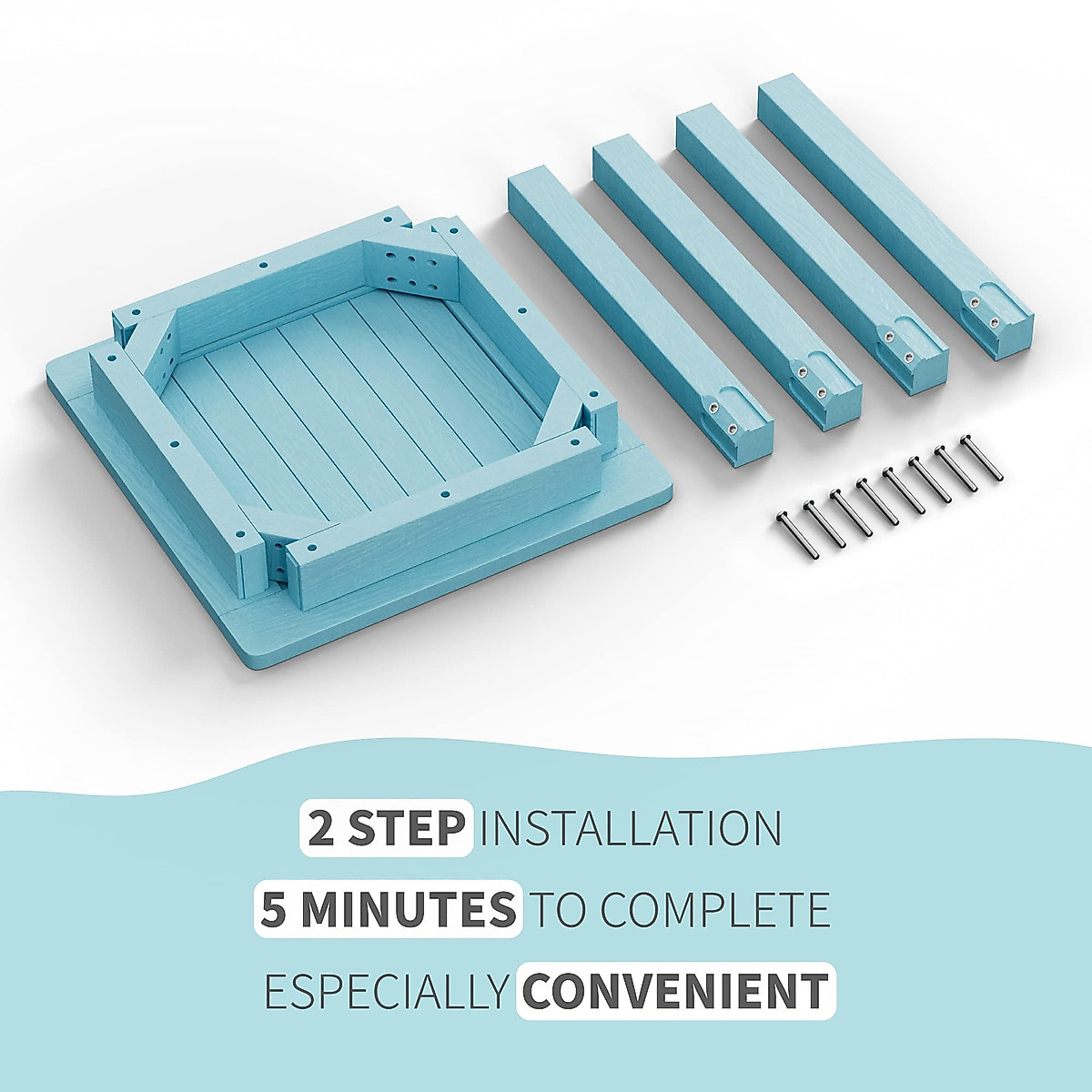 2 STEP INSTALLATION

5 MINUTES TO COMPLETE

ESPECIALLY CONVENIENT