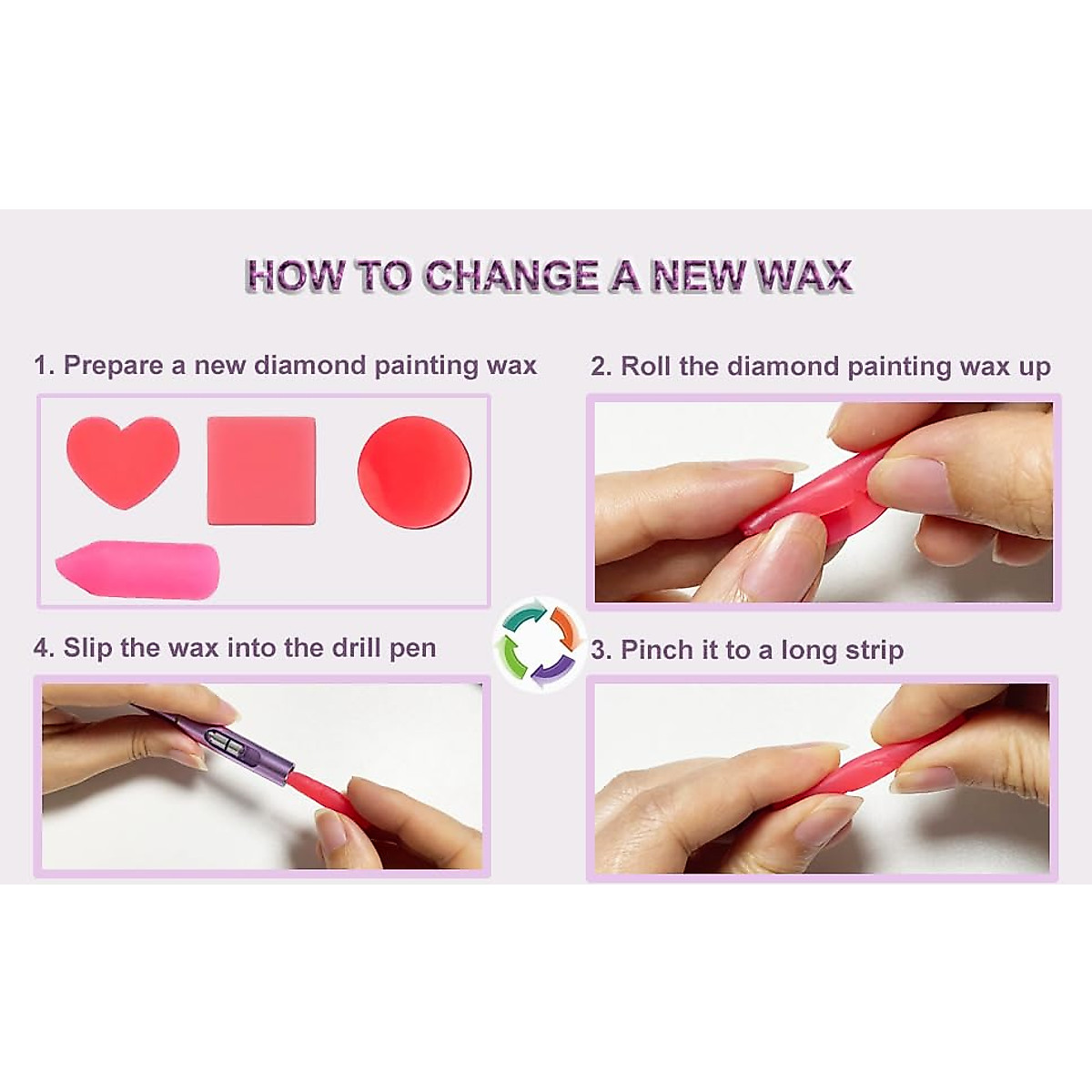 HOW TO CHANGE A NEW WAX

1. Prepare a new diamond painting wax

2. Roll the diamond painting wax up

4. Slip the wax into the drill pen

3. Pinch it to a long strip