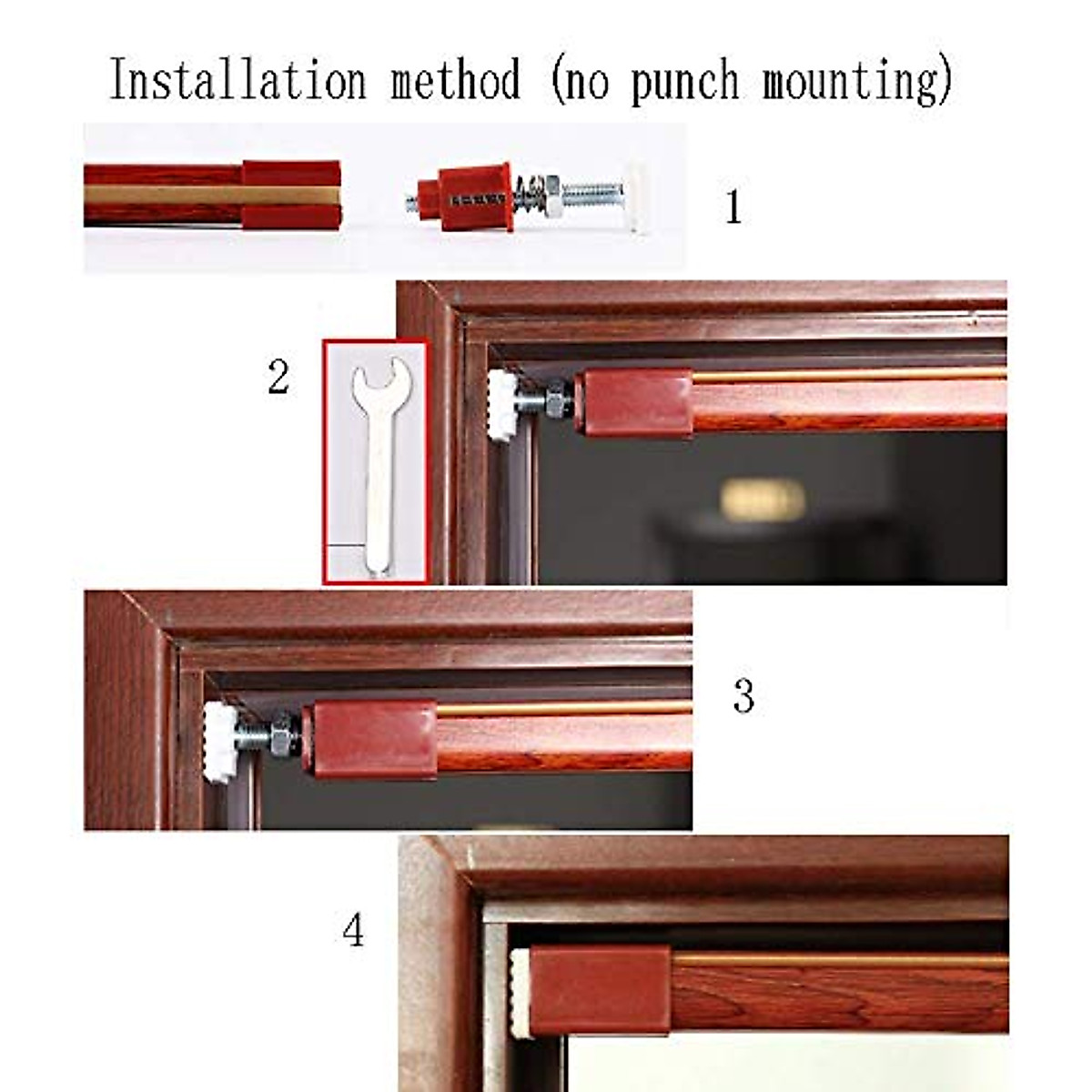 Installation method (no punch mounting)

1

2

3

4