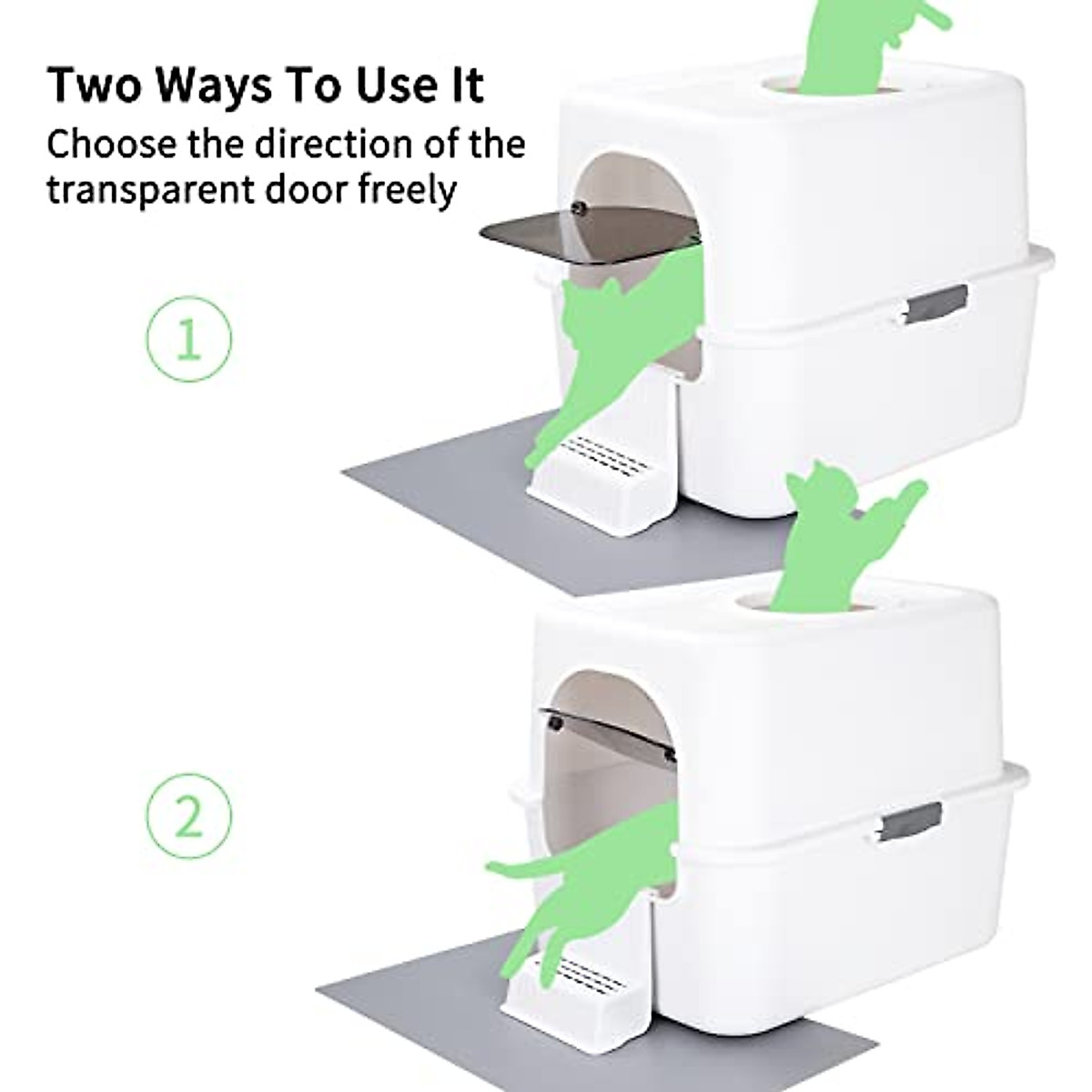 Two Ways To Use It
Choose the direction of the transparent door freely

1

2