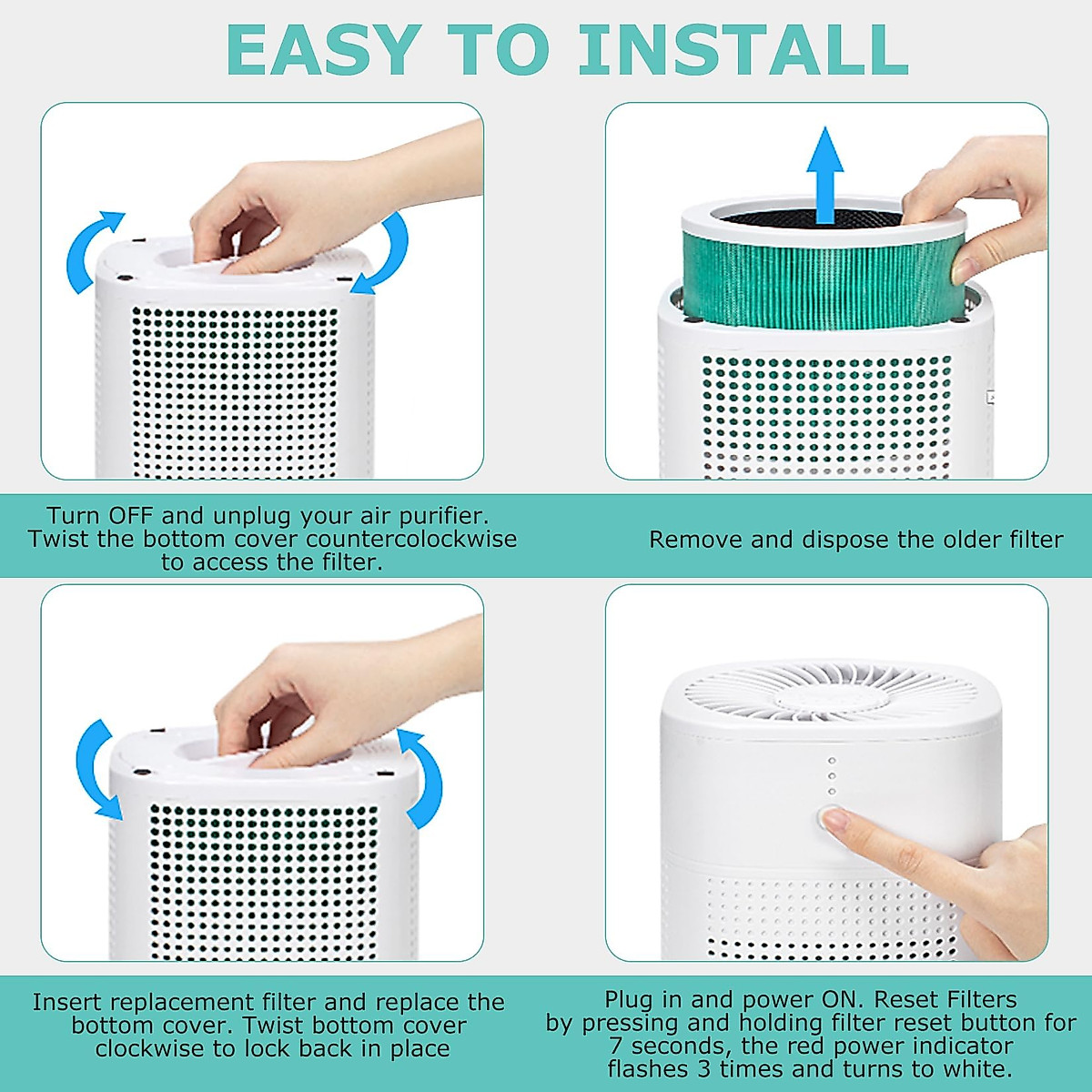 EASY TO INSTALL

Turn OFF and unplug your air purifier. Twist the bottom cover countercolockwise to access the filter.

Remove and dispose the older filter

Insert replacement filter and replace the bottom cover. Twist bottom cover clockwise to lock back in place

Plug in and power ON. Reset Filters by pressing and holding filter reset button for 7 seconds, the red power indicator flashes 3 times and turns to white.