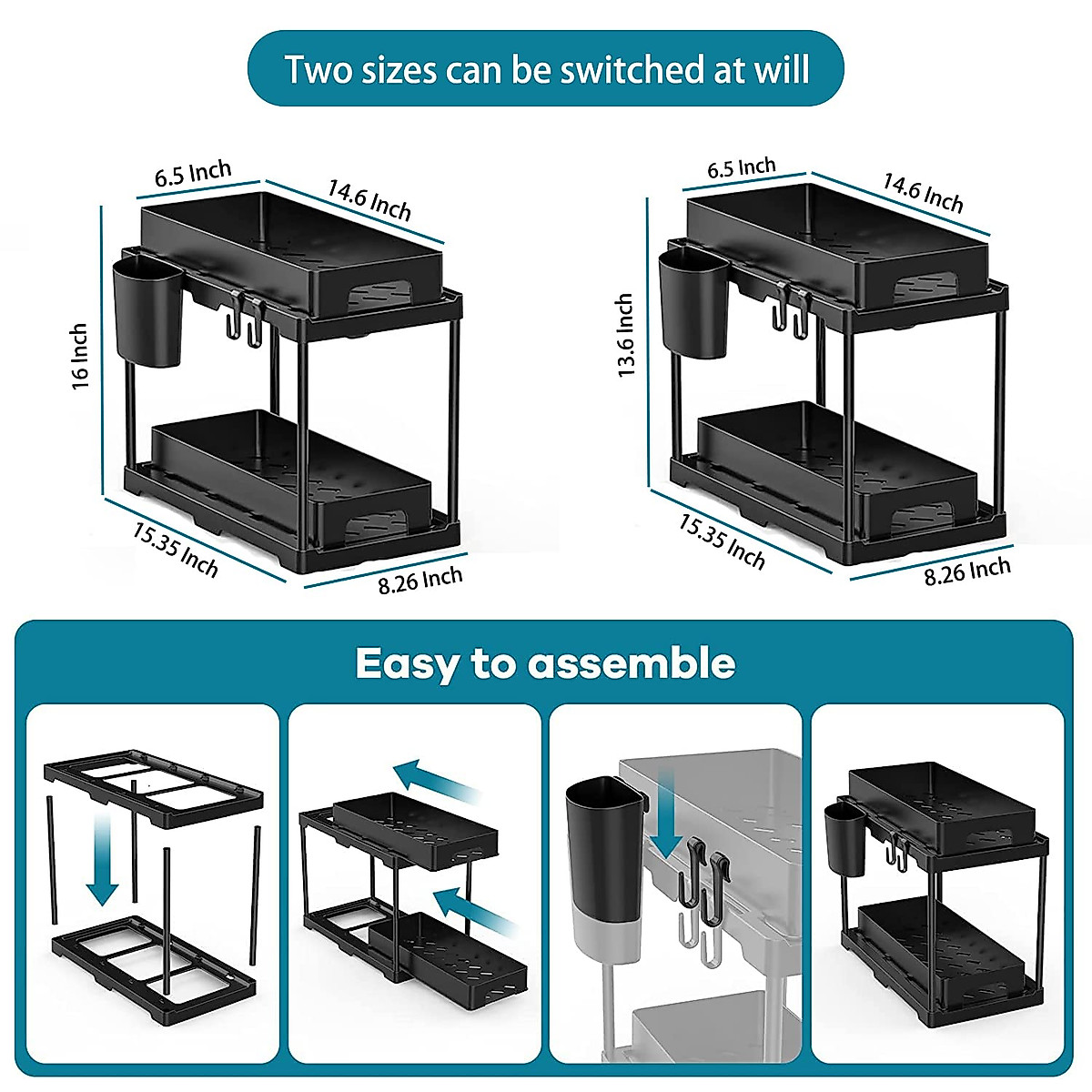 Two sizes can be switched at will

6.5 Inch

14.6 Inch

16 Inch

15.35 Inch

8.26 Inch

6.5 Inch

14.6 Inch

13.6 Inch

15.35 Inch

8.26 Inch

Easy to assemble