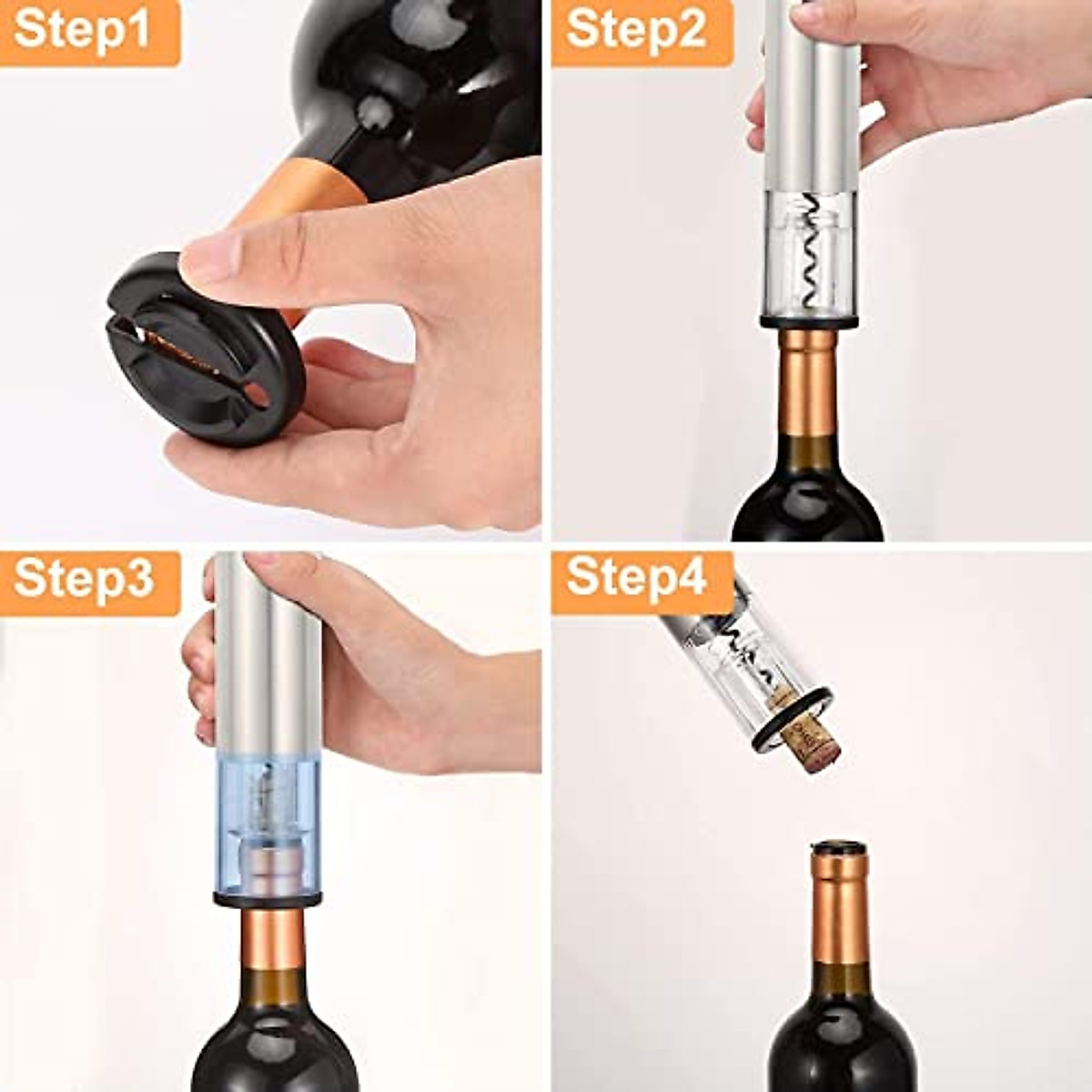 Step1

Step2

Step3

Step4