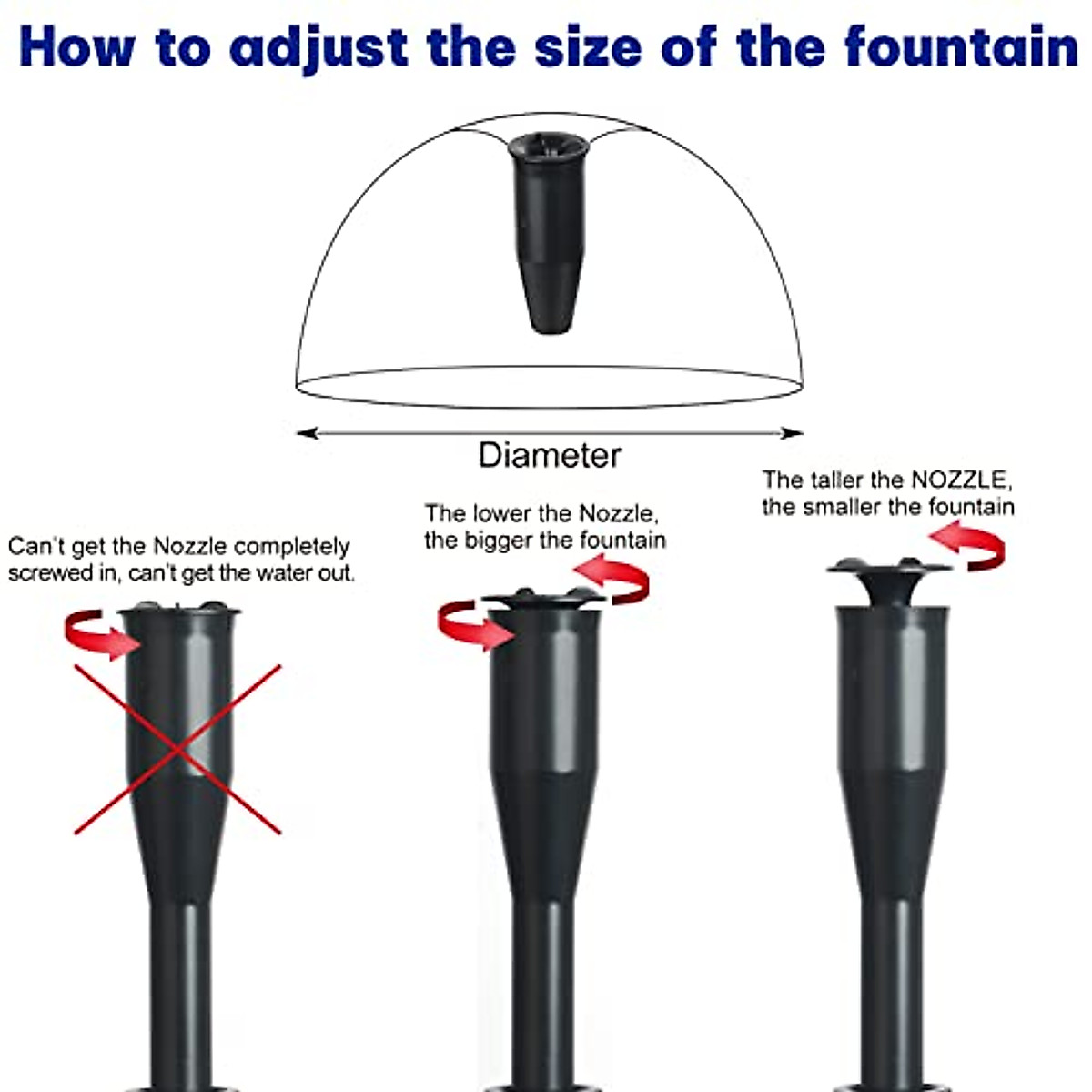 How to adjust the size of the fountain

Diameter

Can't get the Nozzle completely screwed in, can't get the water out.

The lower the Nozzle, the bigger the fountain

The taller the NOZZLE, the smaller the fountain