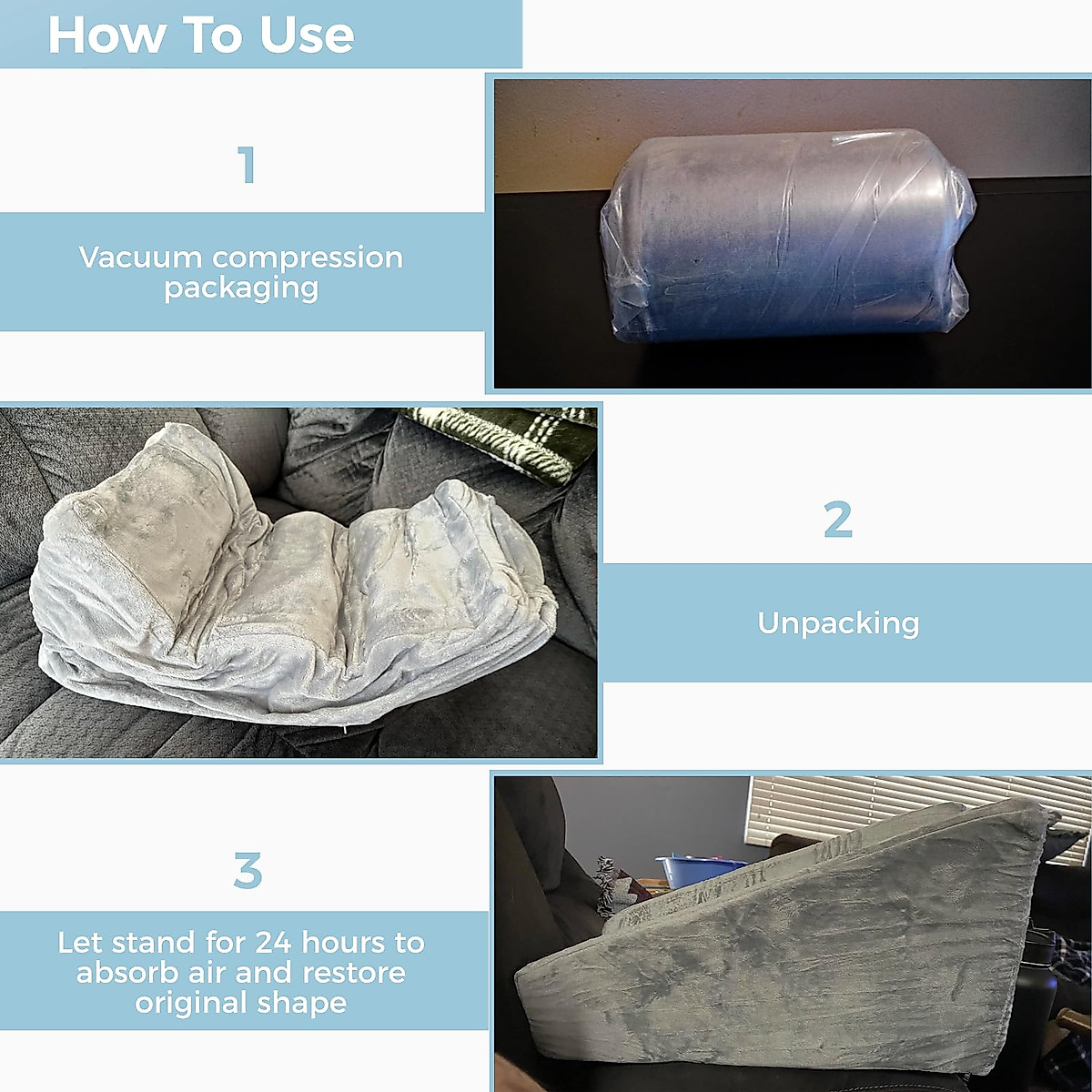 How To Use

1

Vacuum compression packaging

2

Unpacking

3

Let stand for 24 hours to absorb air and restore original shape