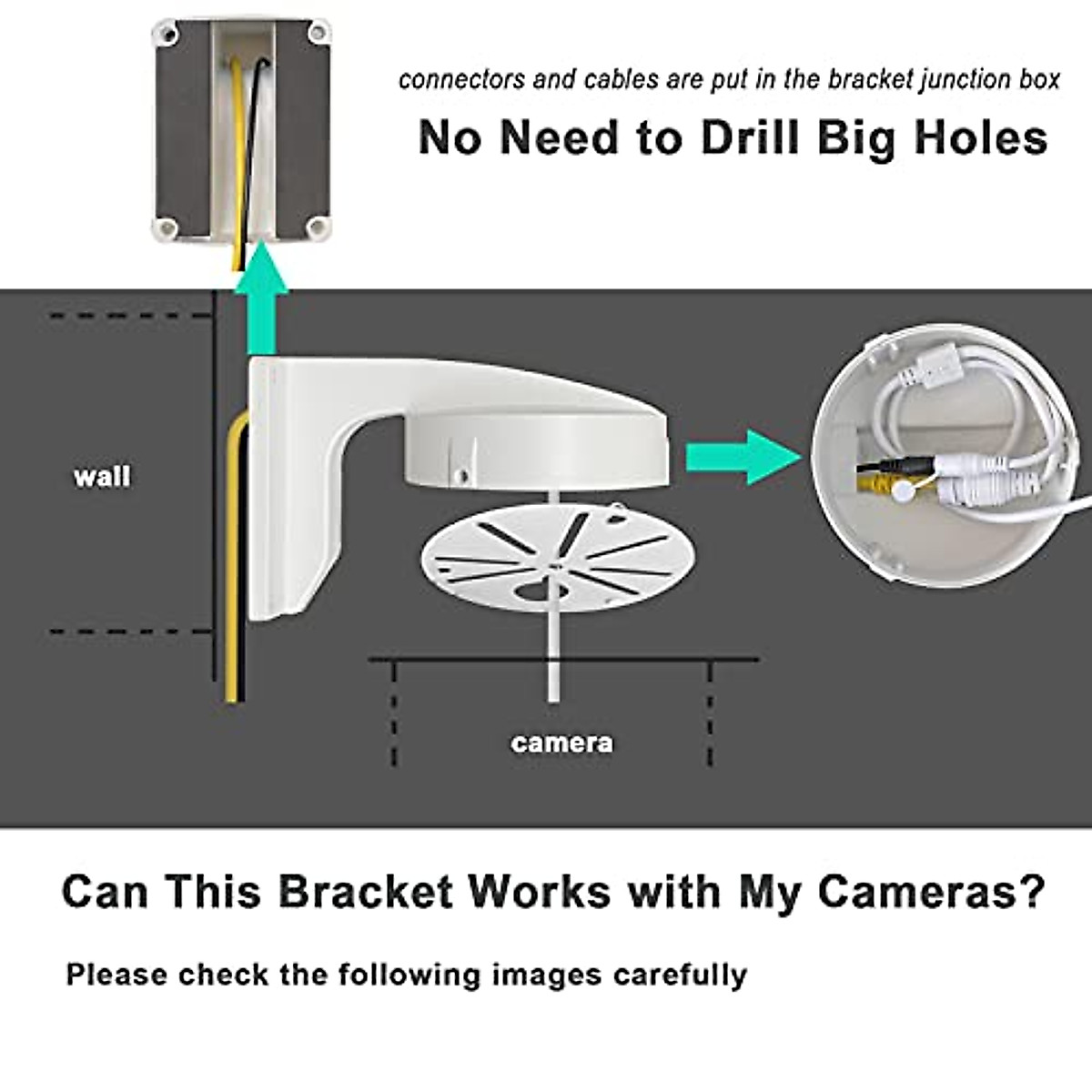 connectors and cables are put in the bracket junction box

No Need to Drill Big Holes

wall

camera

Can This Bracket Works with My Cameras?

Please check the following images carefully