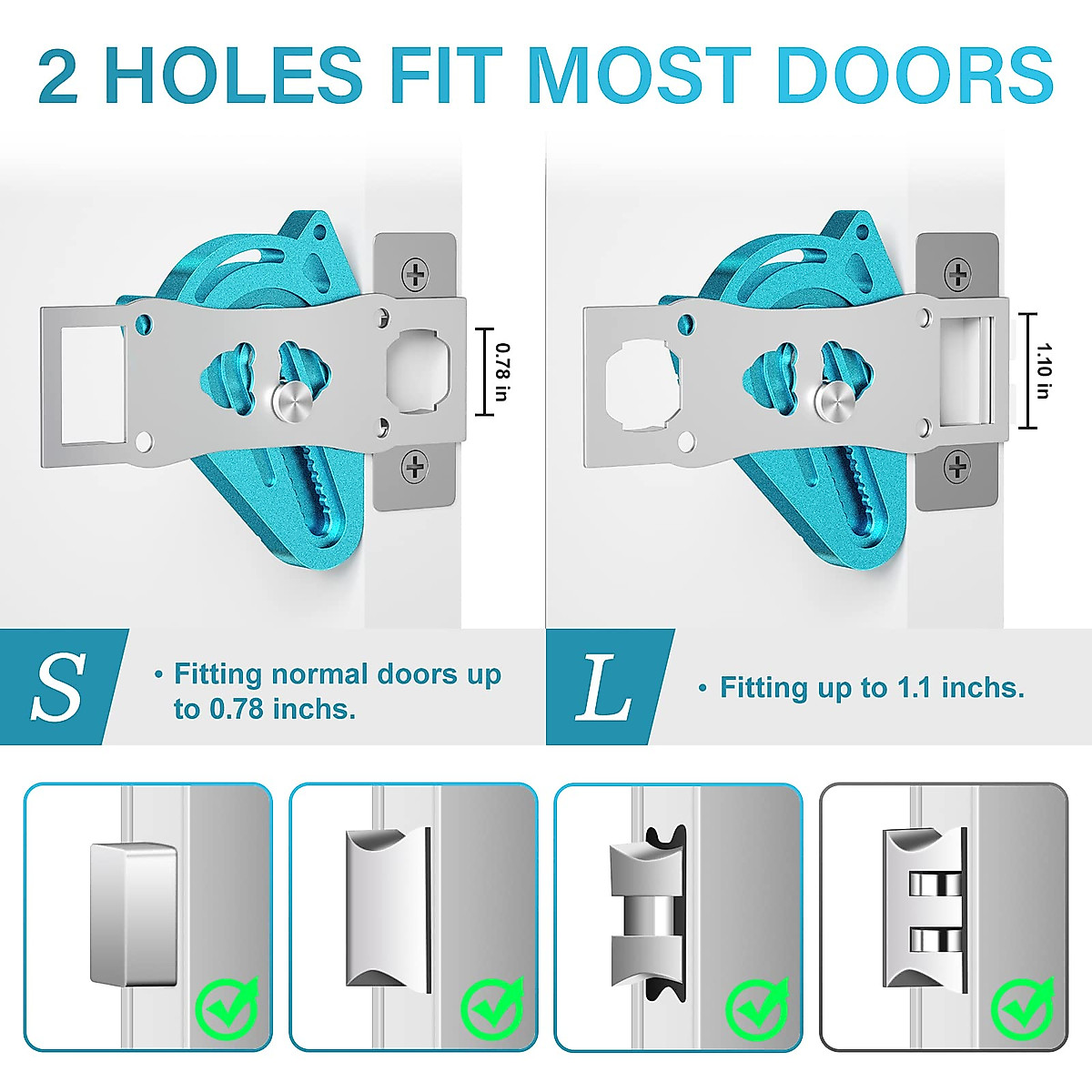 2 HOLES FIT MOST DOORS

0.78 in

1.10 in

S

• Fitting normal doors up to 0.78 inchs.

L

• Fitting up to 1.1 inchs.