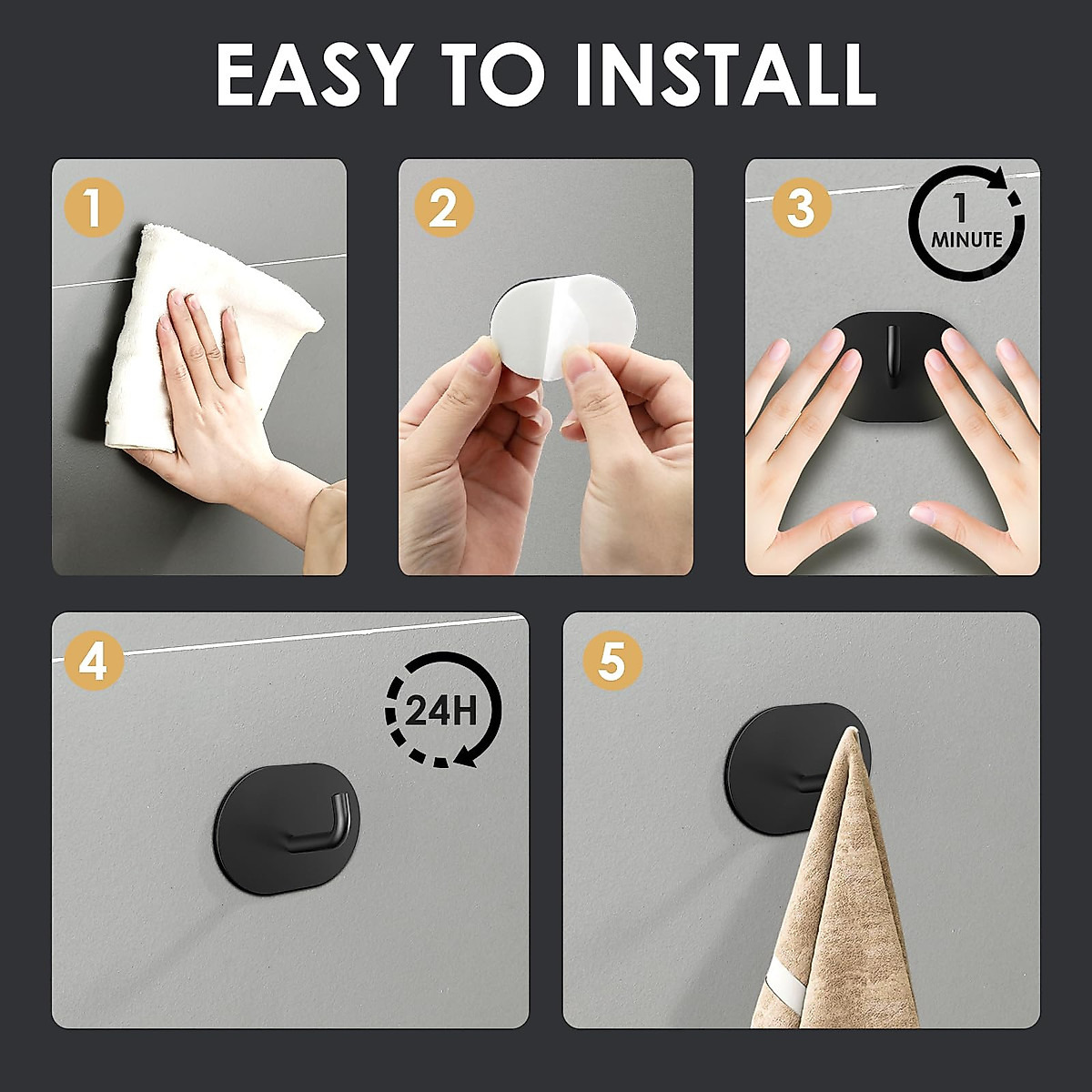 EASY TO INSTALL

1

2

3

1 MINUTE

4

24H

5