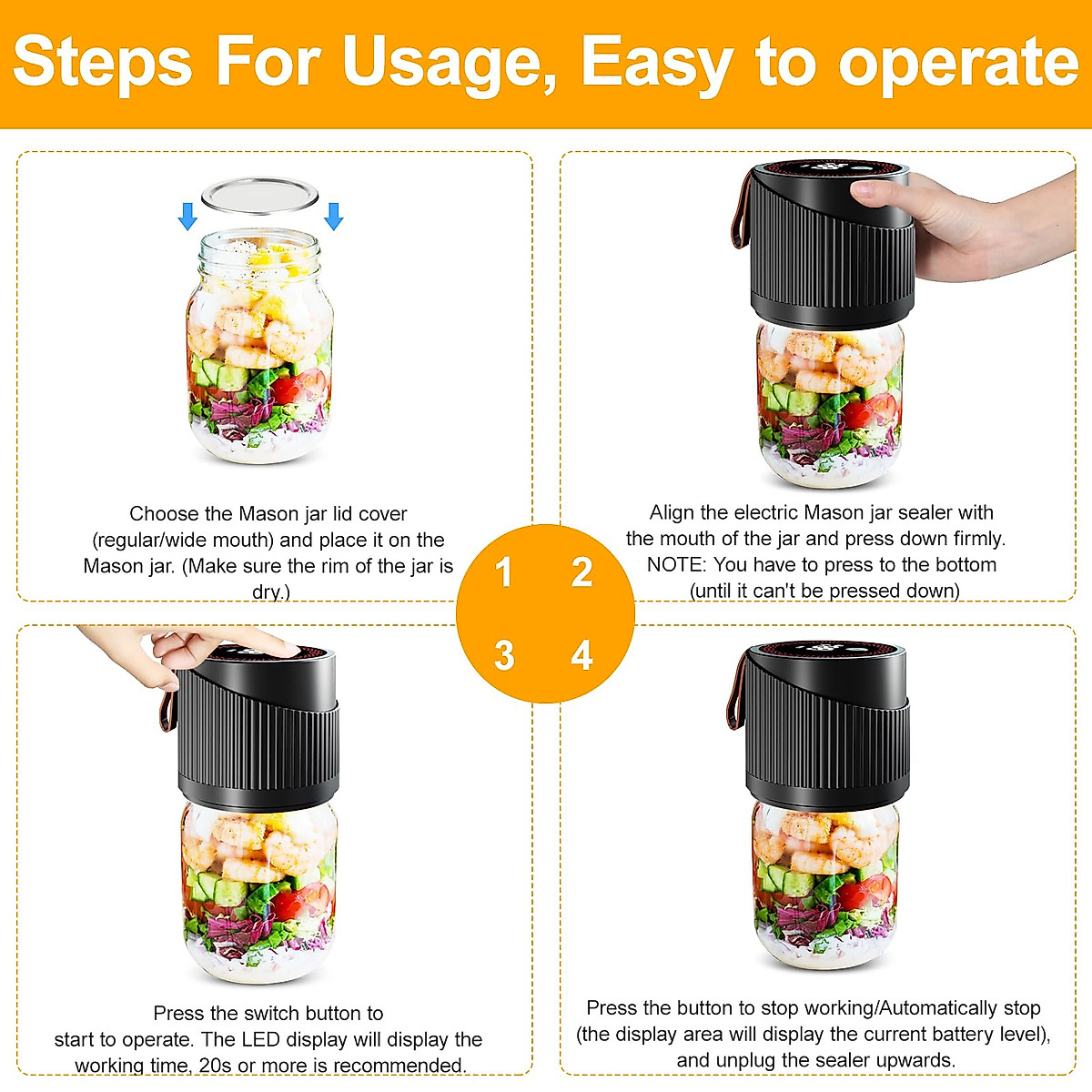 Steps For Usage, Easy to operate

Choose the Mason jar lid cover (regular/wide mouth) and place it on the Mason jar. (Make sure the rim of the jar is dry.)

Align the electric Mason jar sealer with the mouth of the jar and press down firmly. NOTE: You have to press to the bottom (until it can't be pressed down)

1
2
3
4

Press the switch button to start to operate. The LED display will display the working time, 20s or more is recommended.

Press the button to stop working/Automatically stop (the display area will display the current battery level), and unplug the sealer upwards.