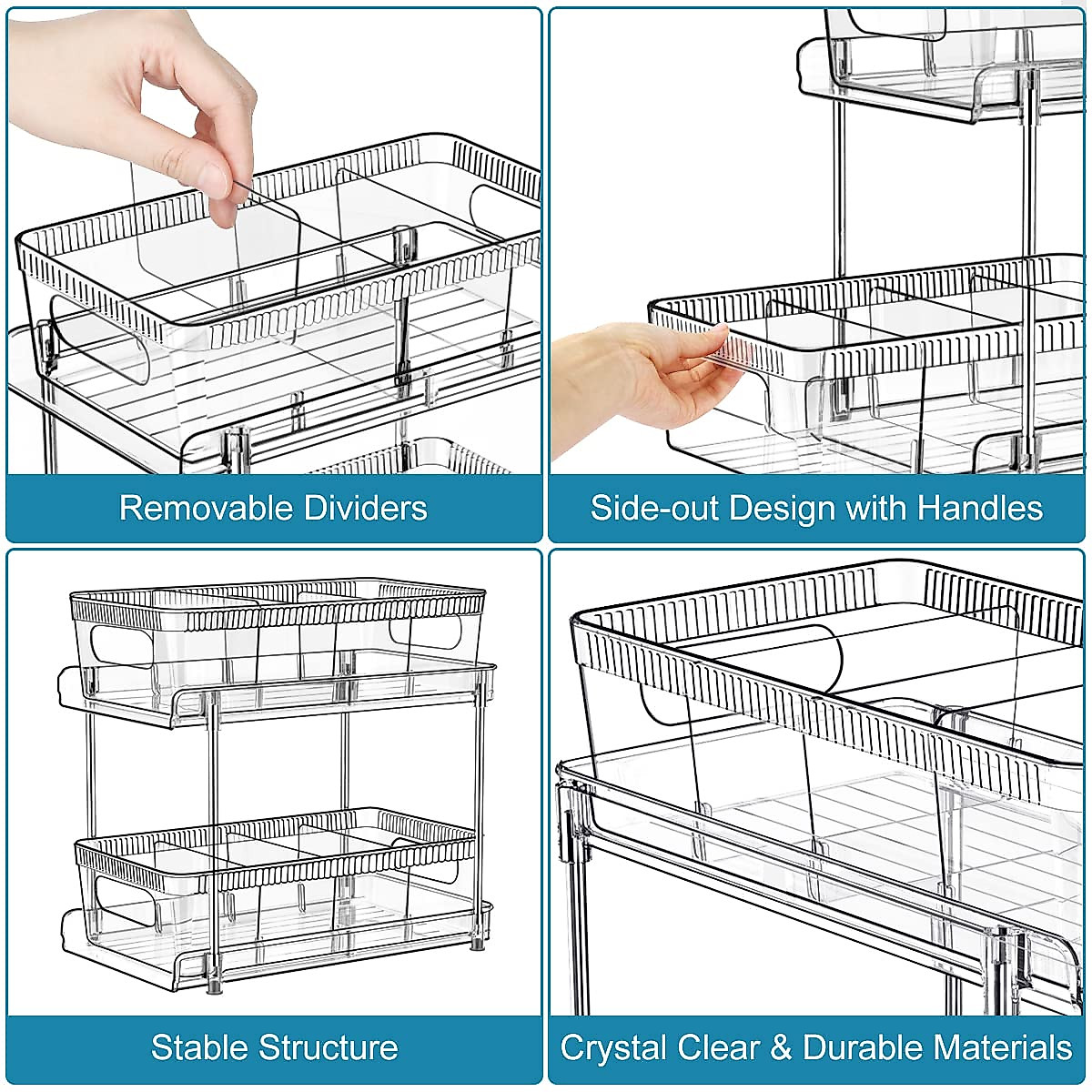 Removable Dividers

Side-out Design with Handles

Stable Structure

Crystal Clear & Durable Materials