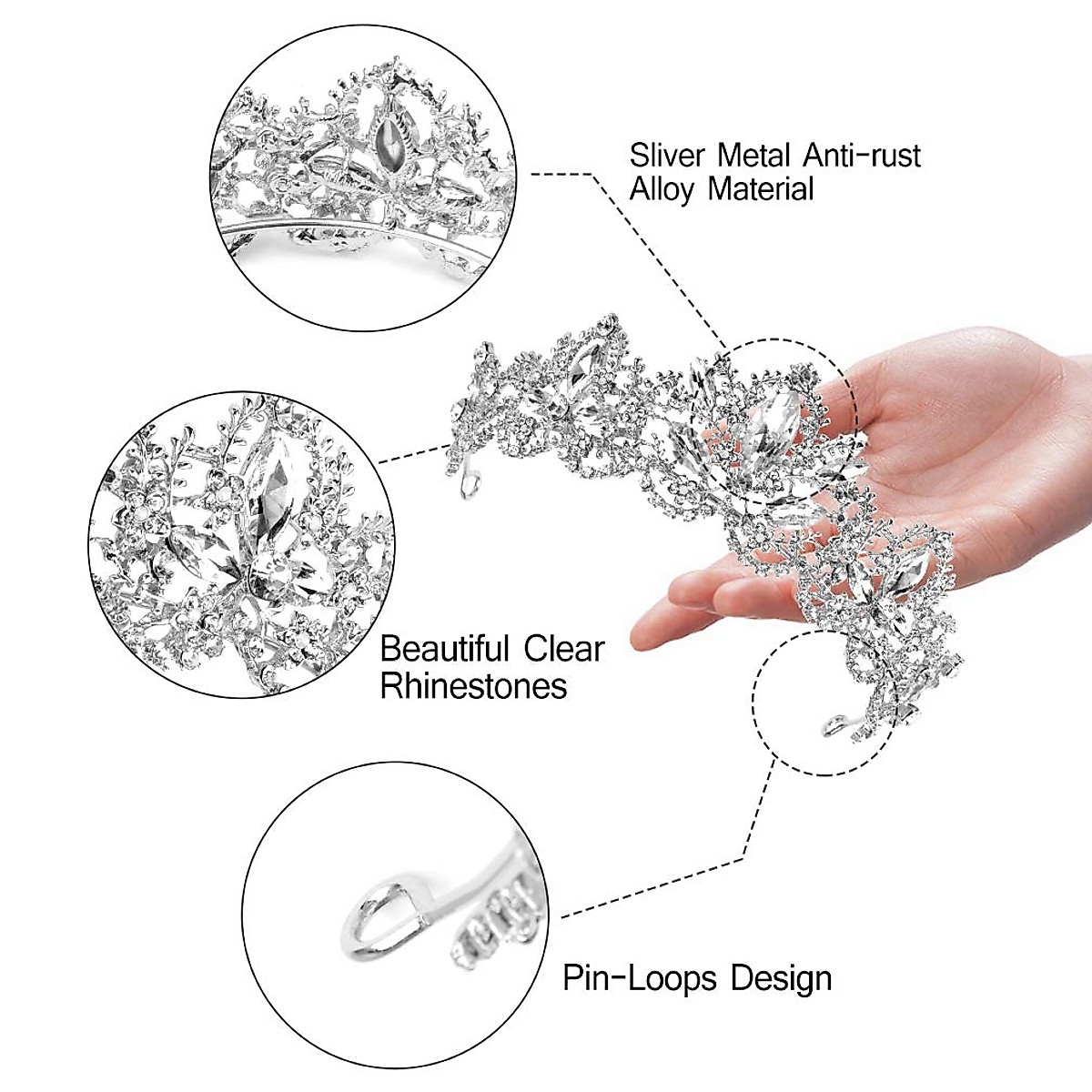 Sliver Metal Anti-rust Alloy Material

Beautiful Clear Rhinestones

Pin-Loops Design