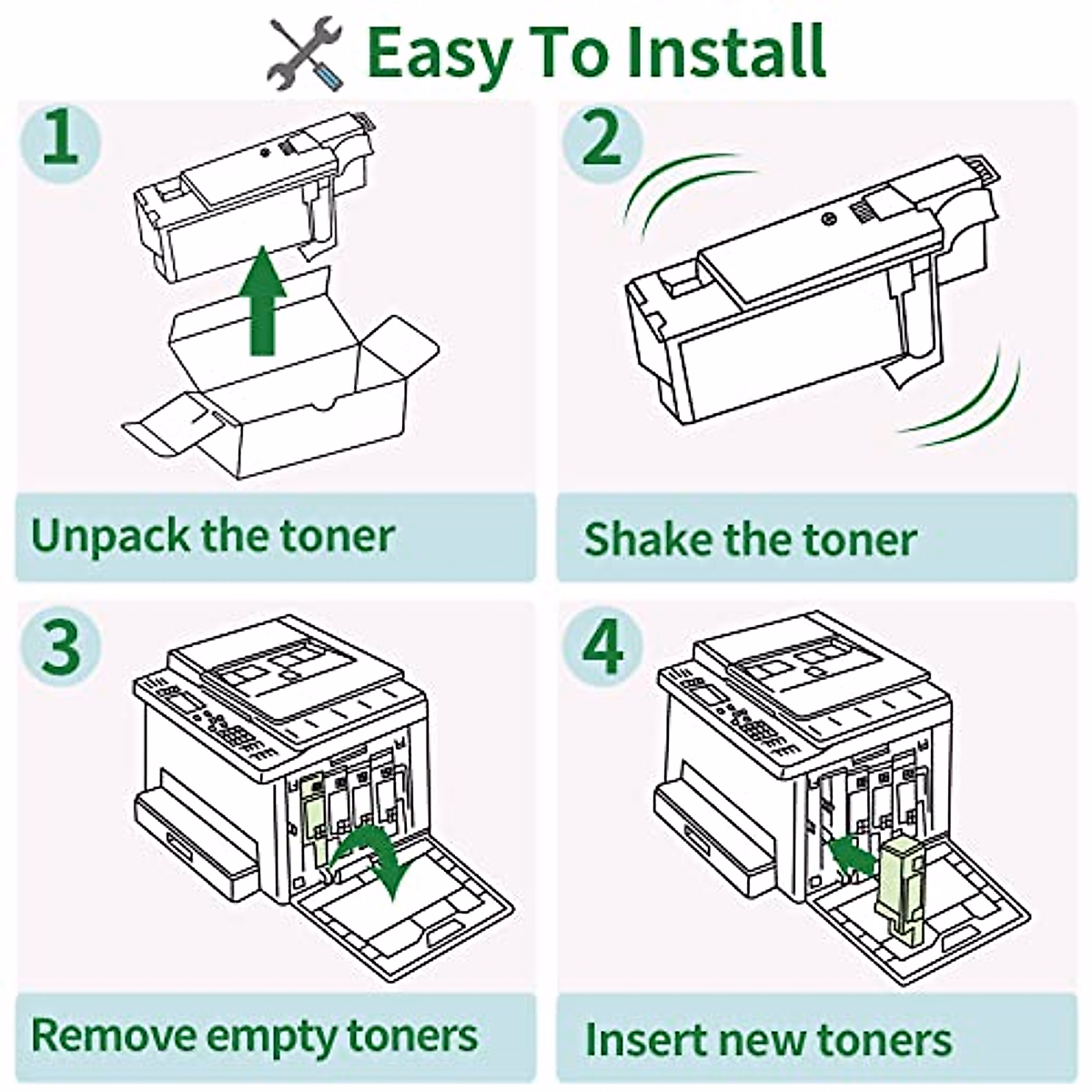 Easy To Install

1

Unpack the toner

2

Shake the toner

3

Remove empty toners

4

Insert new toners