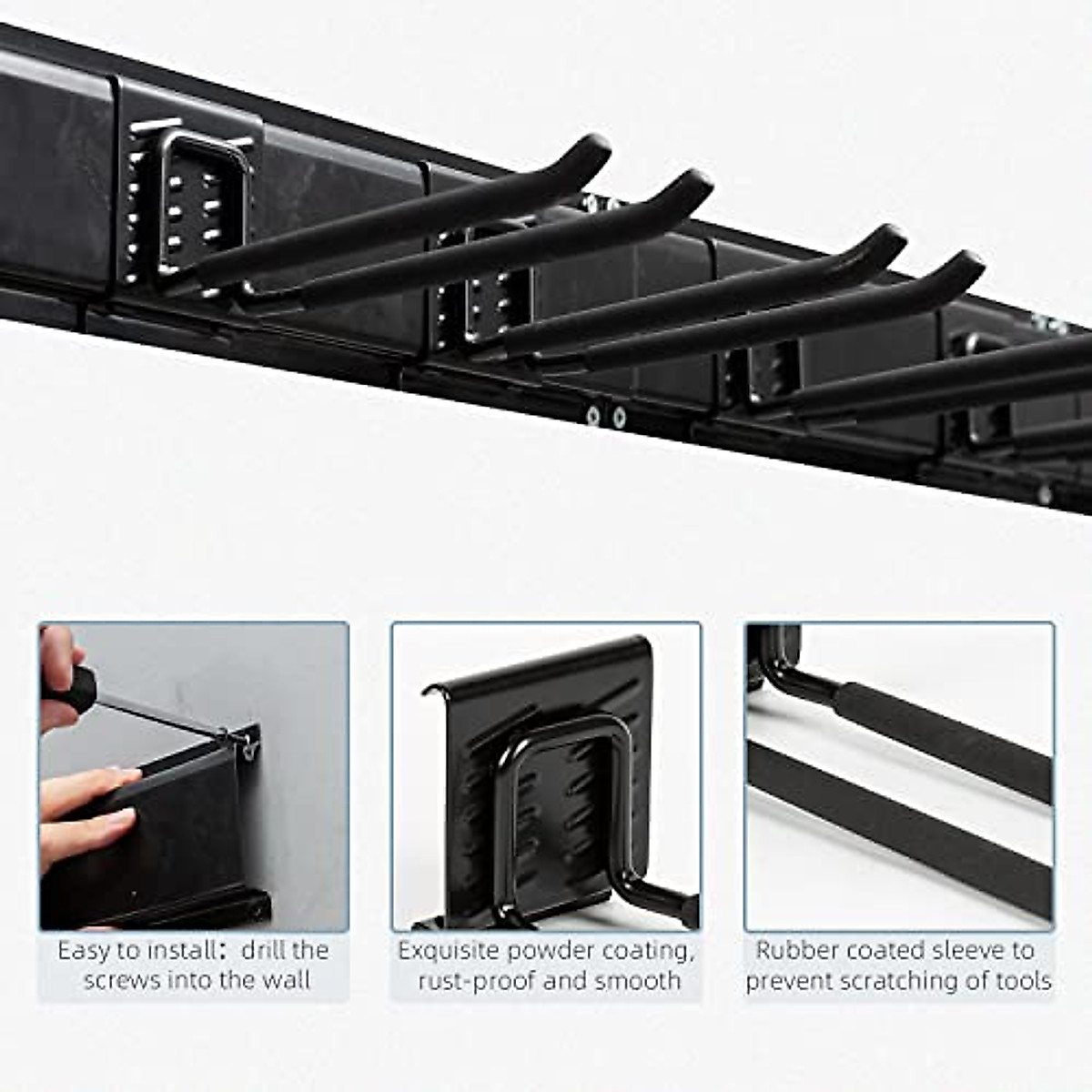 Easy to install：drill the screws into the wall

Exquisite powder coating, rust-proof and smooth

Rubber coated sleeve to prevent scratching of tools