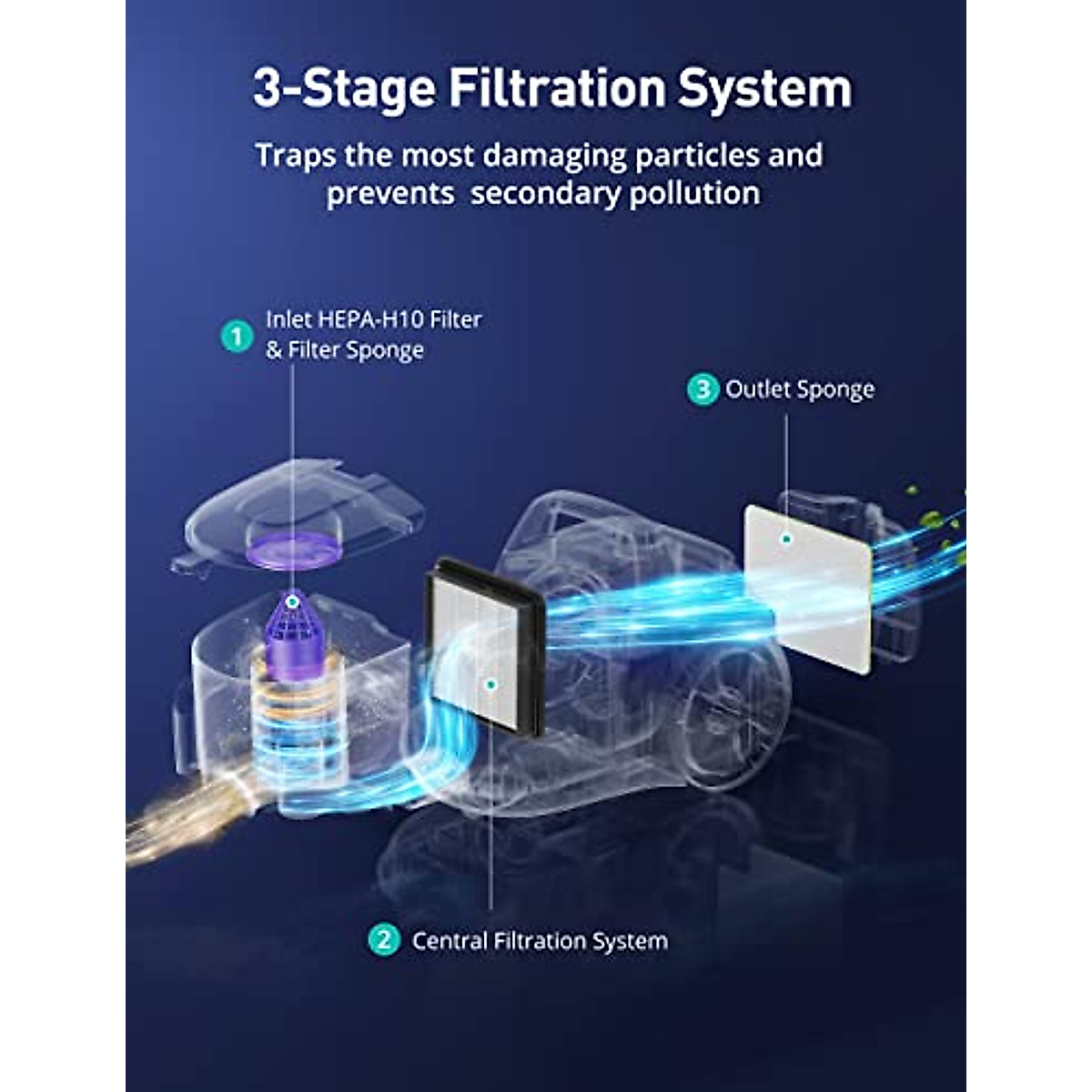 3-Stage Filtration System

Traps the most damaging particles and prevents  secondary pollution

1 Inlet HEPA-H10 Filter & Filter Sponge

3 Outlet Sponge

2 Central Filtration System