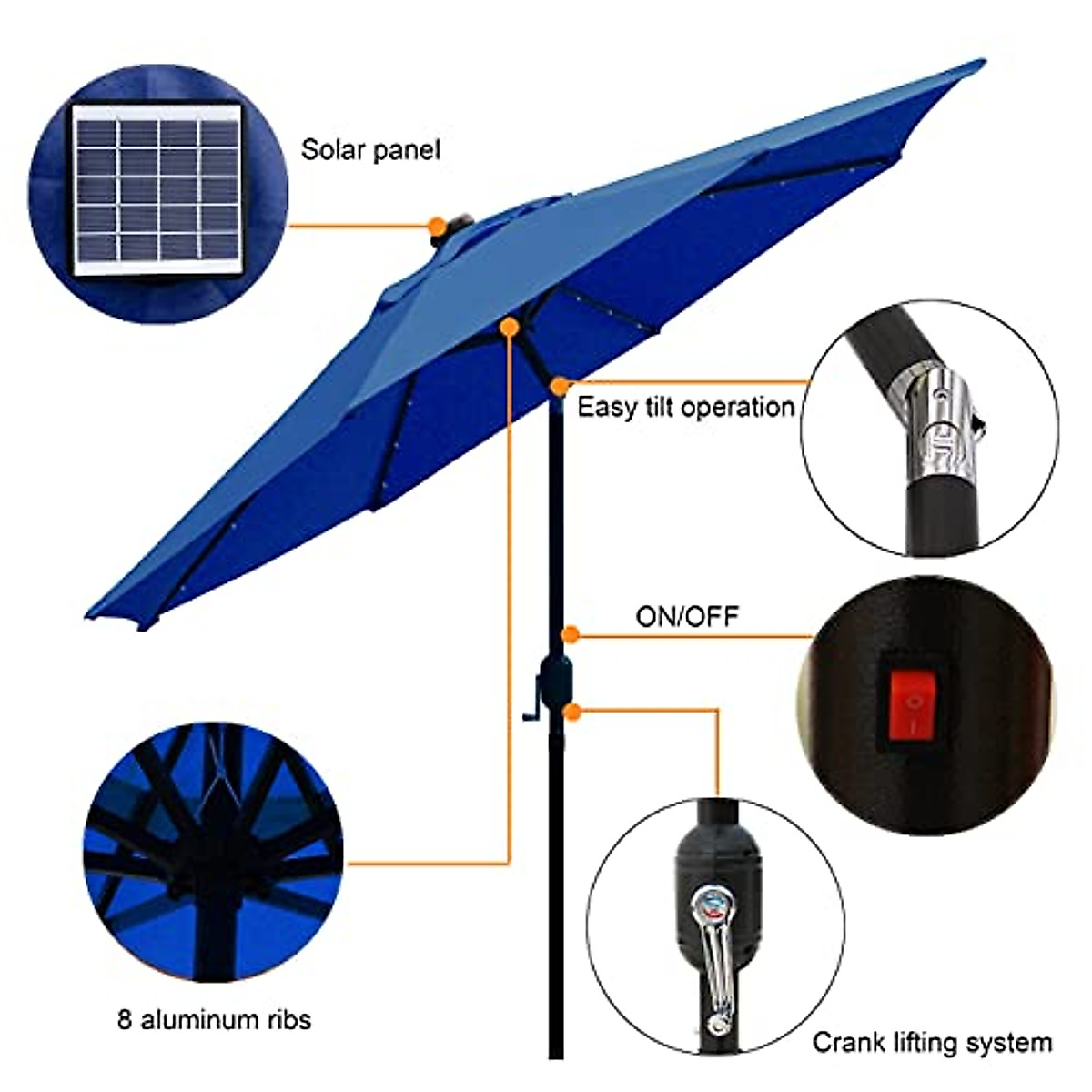 Solar panel

Easy tilt operation

ON/OFF

8 aluminum ribs

Crank lifting system