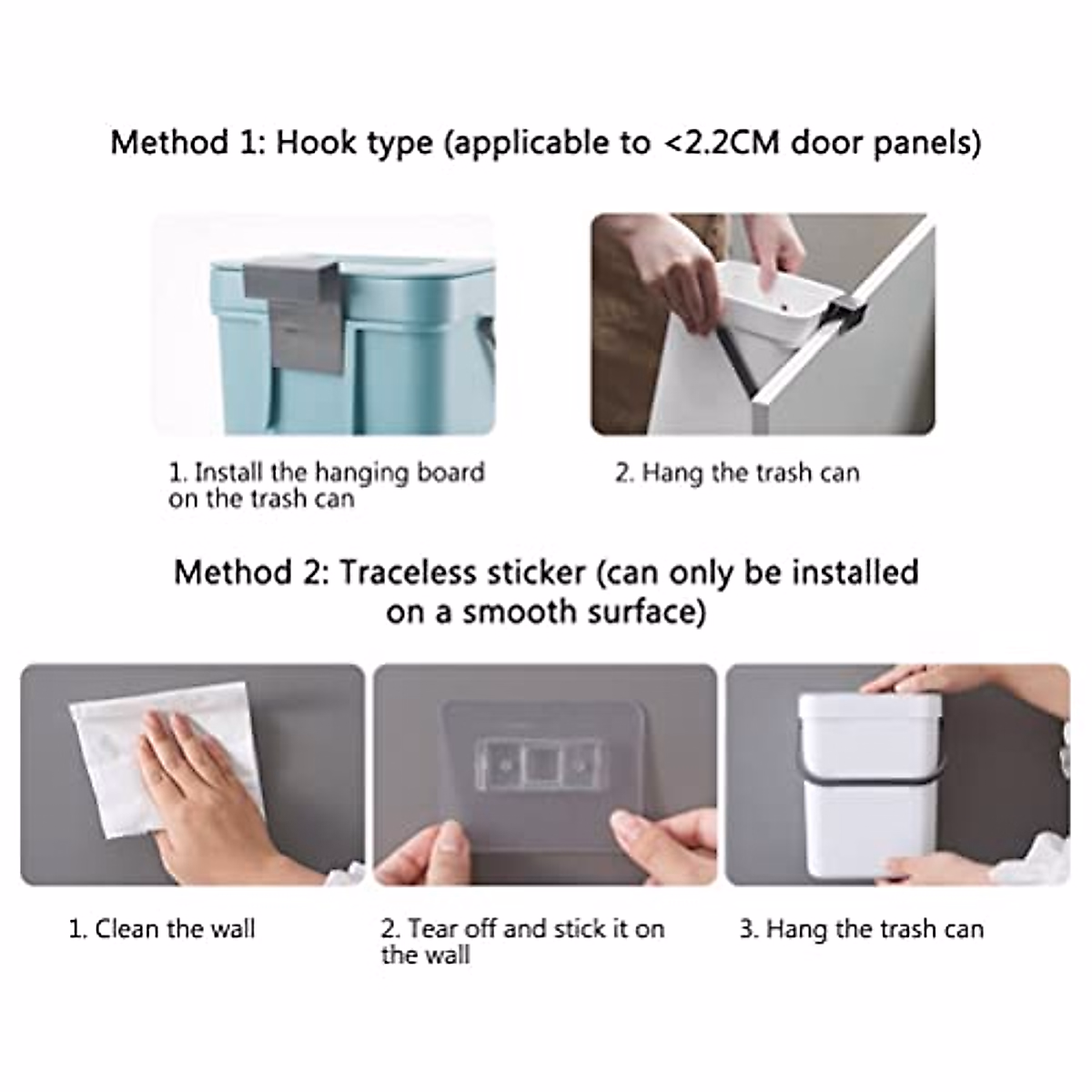 Method 1: Hook type (applicable to <2.2CM door panels)

1. Install the hanging board on the trash can

2. Hang the trash can

Method 2: Traceless sticker (can only be installed on a smooth surface)

1. Clean the wall

2. Tear off and stick it on the wall

3. Hang the trash can