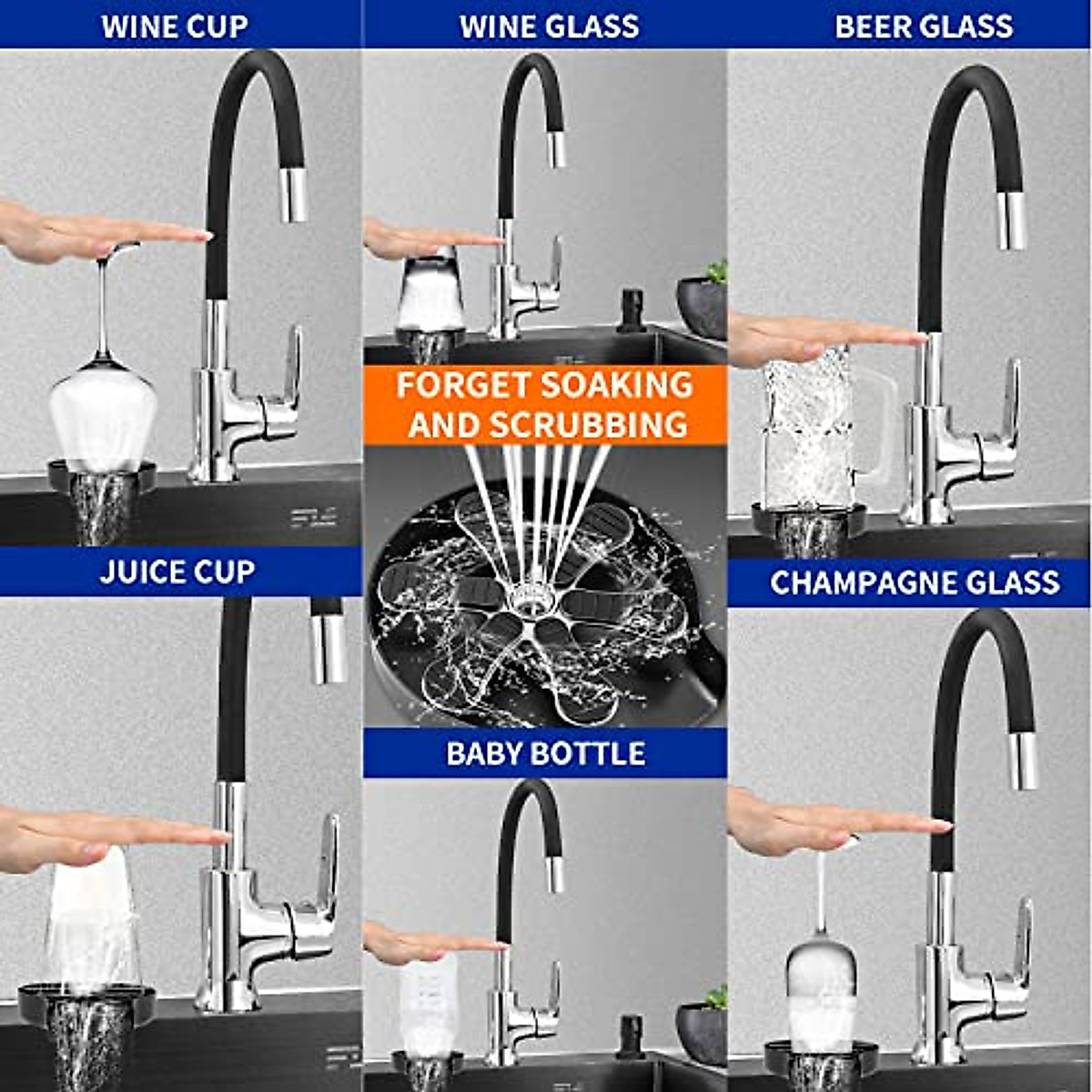 WINE CUP

WINE GLASS

BEER GLASS

FORGET SOAKING AND SCRUBBING

JUICE CUP

CHAMPAGNE GLASS

BABY BOTTLE