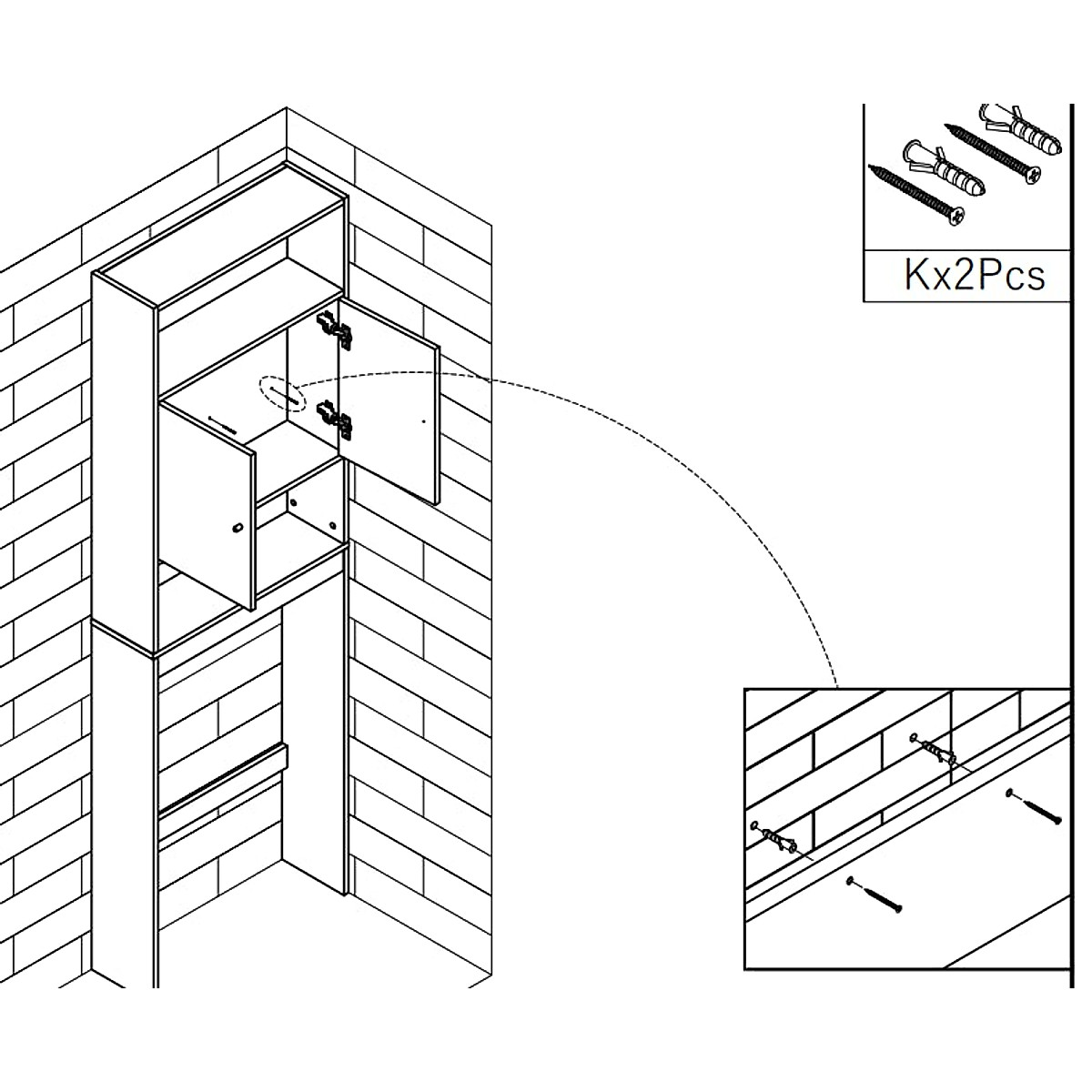 Kx2Pcs