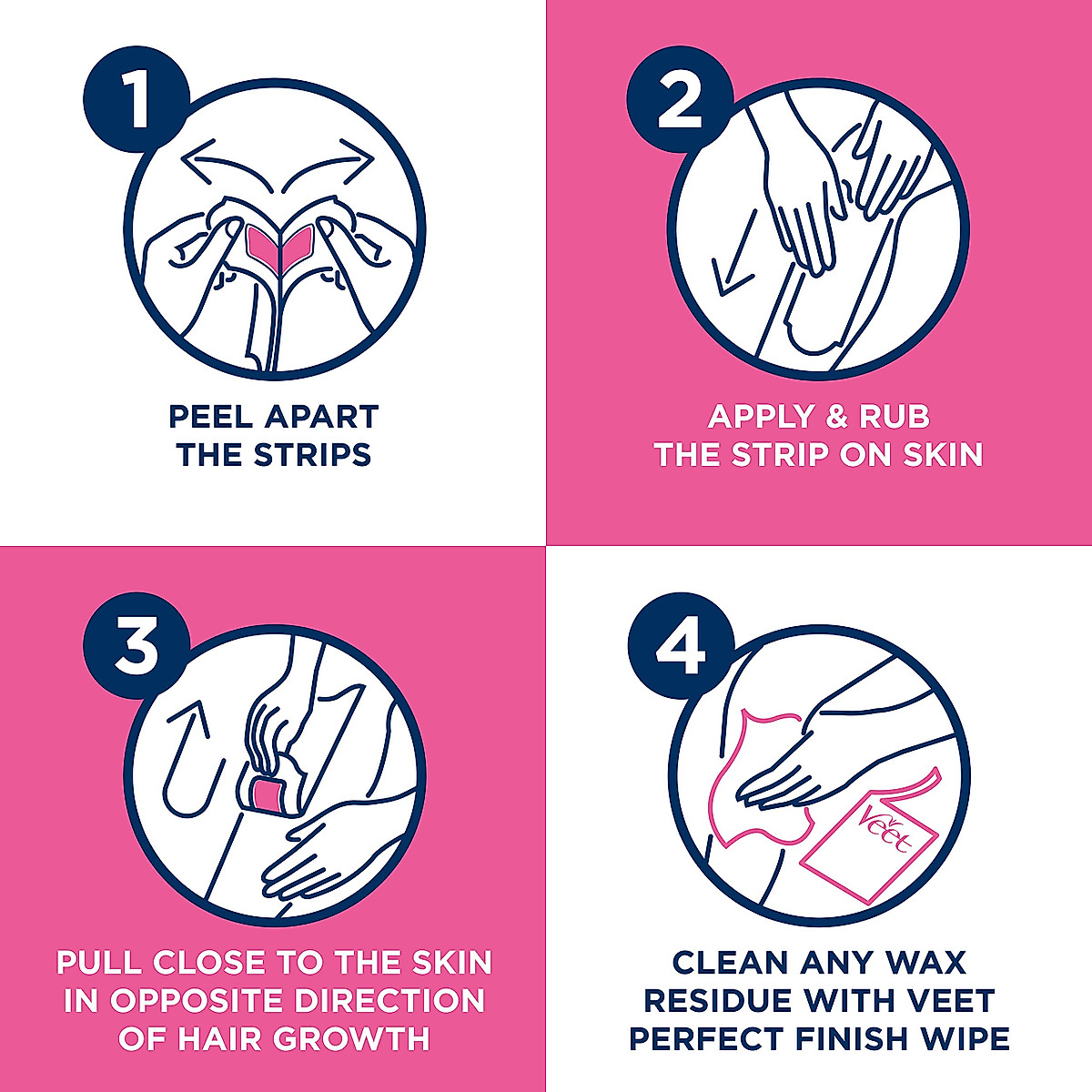 1

PEEL APART THE STRIPS

2

APPLY & RUB THE STRIP ON SKIN

3

PULL CLOSE TO THE SKIN IN OPPOSITE DIRECTION OF HAIR GROWTH

4

Veet

CLEAN ANY WAX RESIDUE WITH VEET PERFECT FINISH WIPE