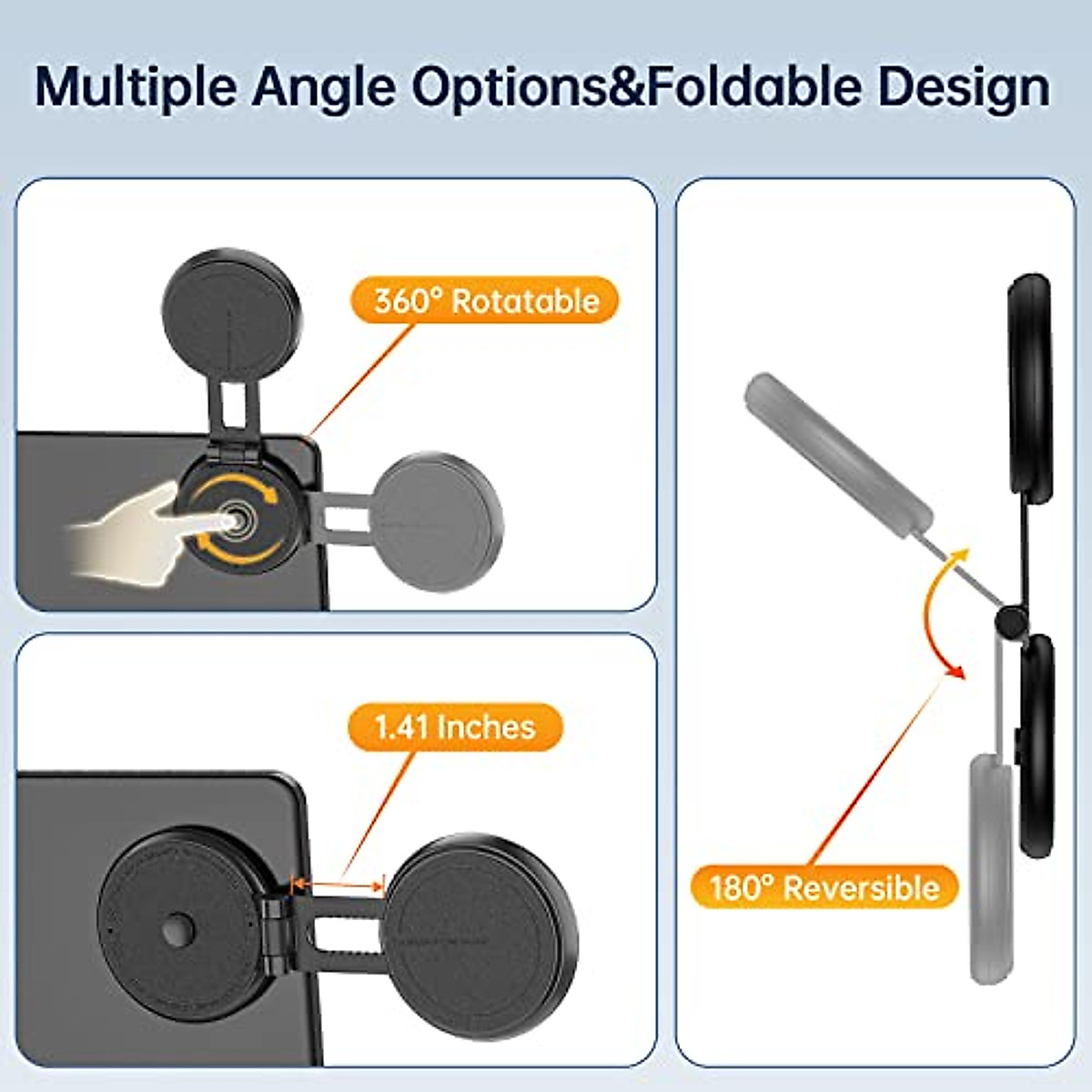 Multiple Angle Options&Foldable Design

360° Rotatable

1.41 Inches

180° Reversible