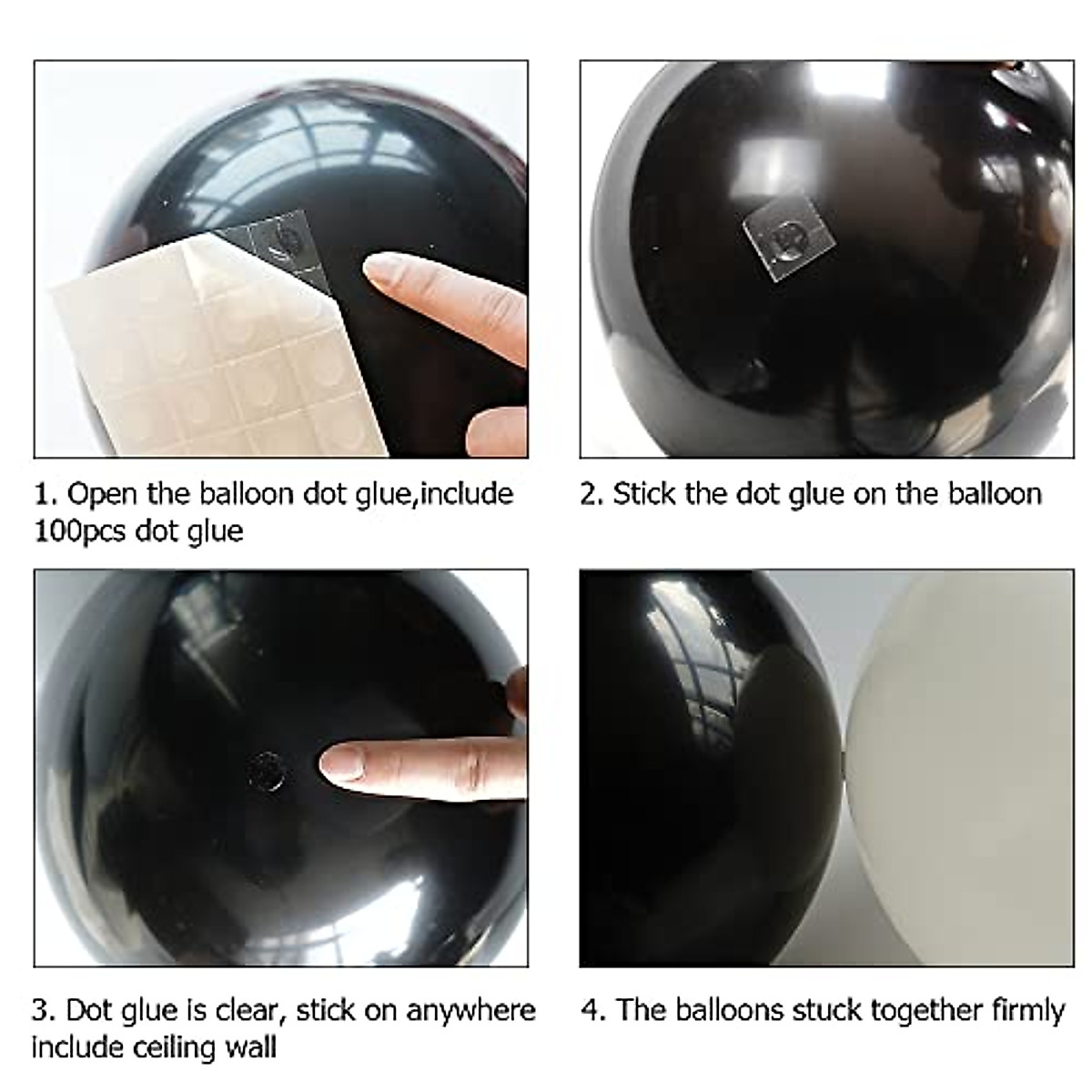 1. Open the balloon dot glue,include 100pcs dot glue

2. Stick the dot glue on the balloon

3. Dot glue is clear, stick on anywhere include ceiling wall

4. The balloons stuck together firmly