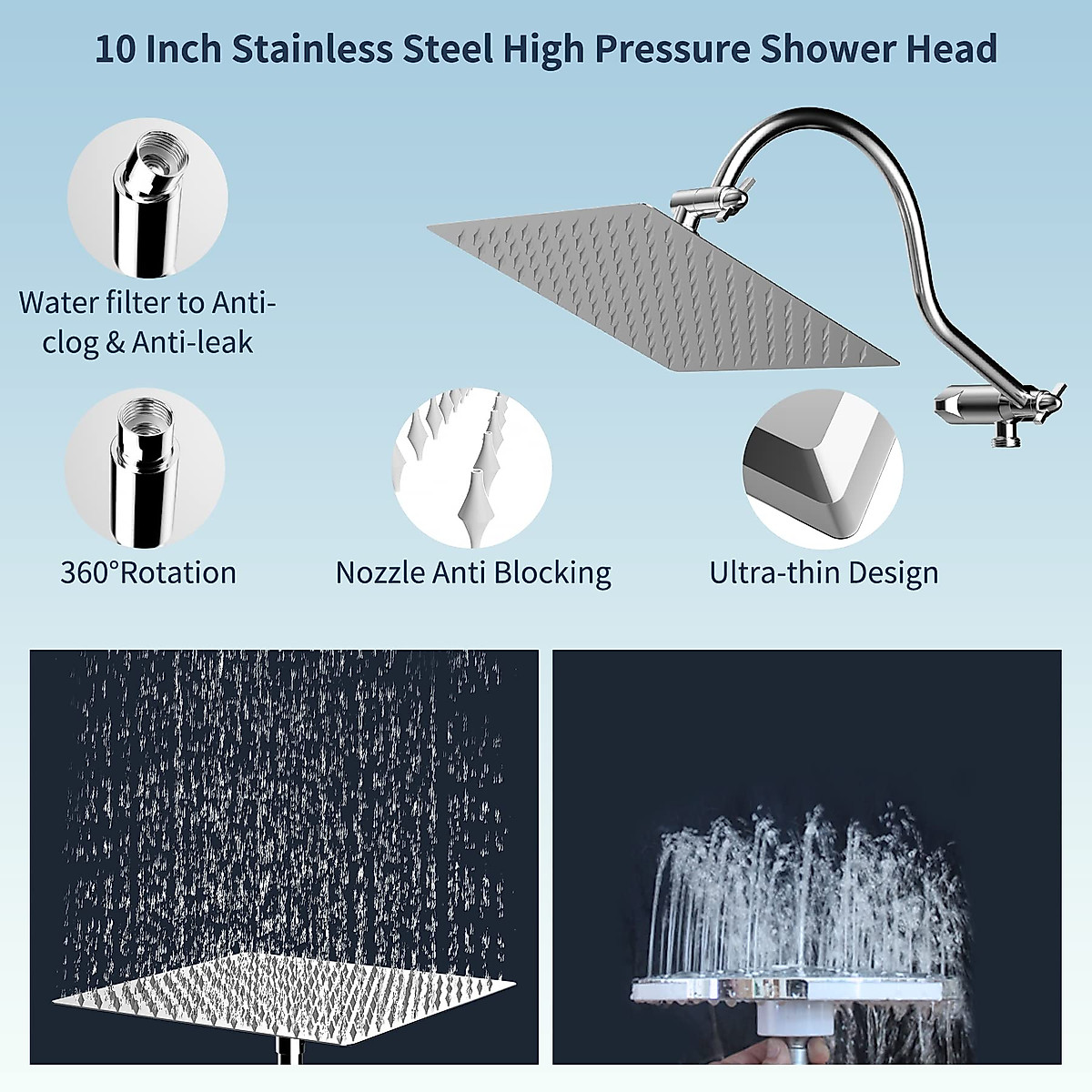 10 Inch Stainless Steel High Pressure Shower Head

Water filter to Anti-clog & Anti-leak

360°Rotation

Nozzle Anti Blocking

Ultra-thin Design