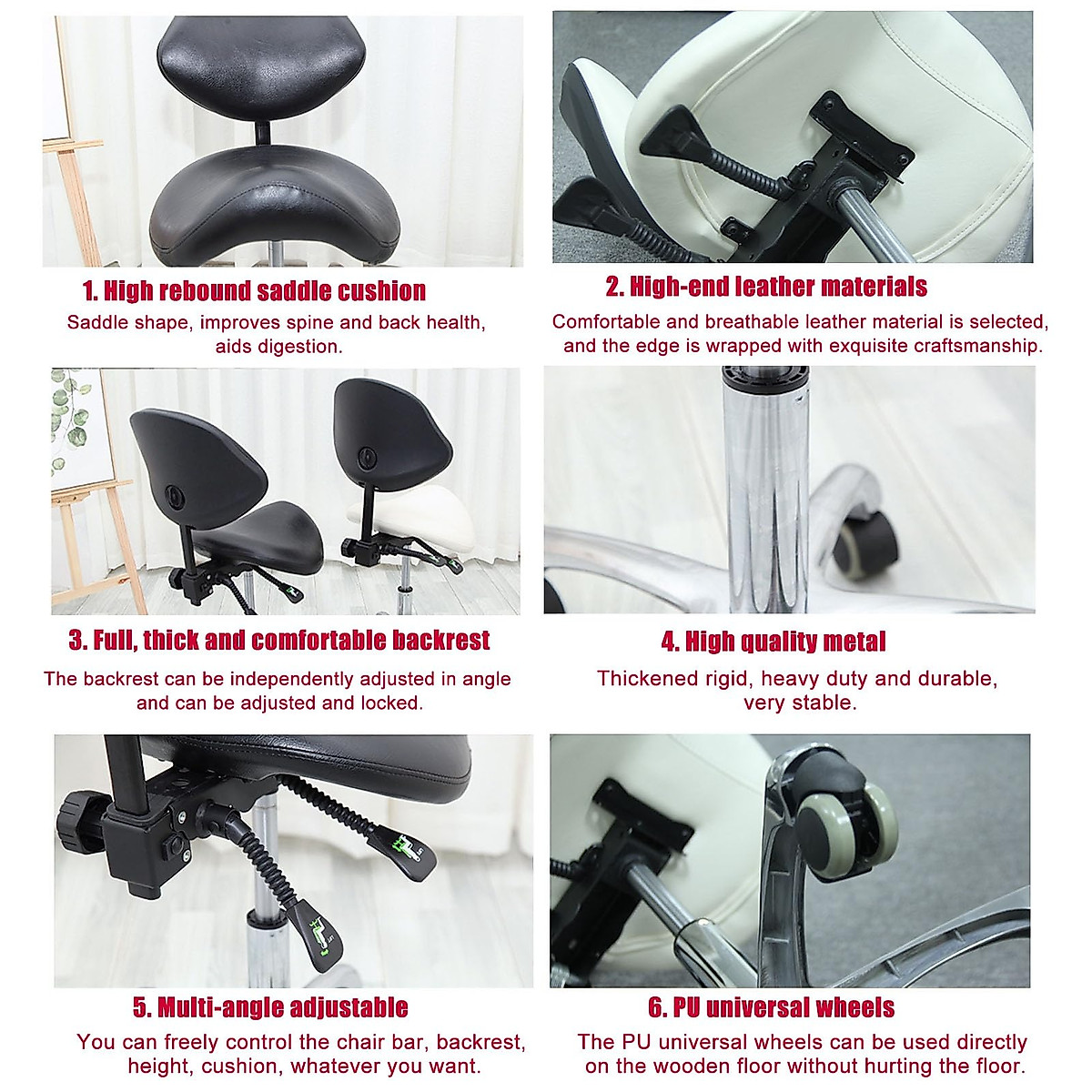 1. High rebound saddle cushion

Saddle shape, improves spine and back health, aids digestion.

2. High-end leather materials

Comfortable and breathable leather material is selected, and the edge is wrapped with exquisite craftsmanship.

3. Full, thick and comfortable backrest

The backrest can be independently adjusted in angle and can be adjusted and locked.

4. High quality metal

Thickened rigid, heavy duty and durable, very stable.

5. Multi-angle adjustable

You can freely control the chair bar, backrest, height, cushion, whatever you want.

6. PU universal wheels

The PU universal wheels can be used directly on the wooden floor without hurting the floor.