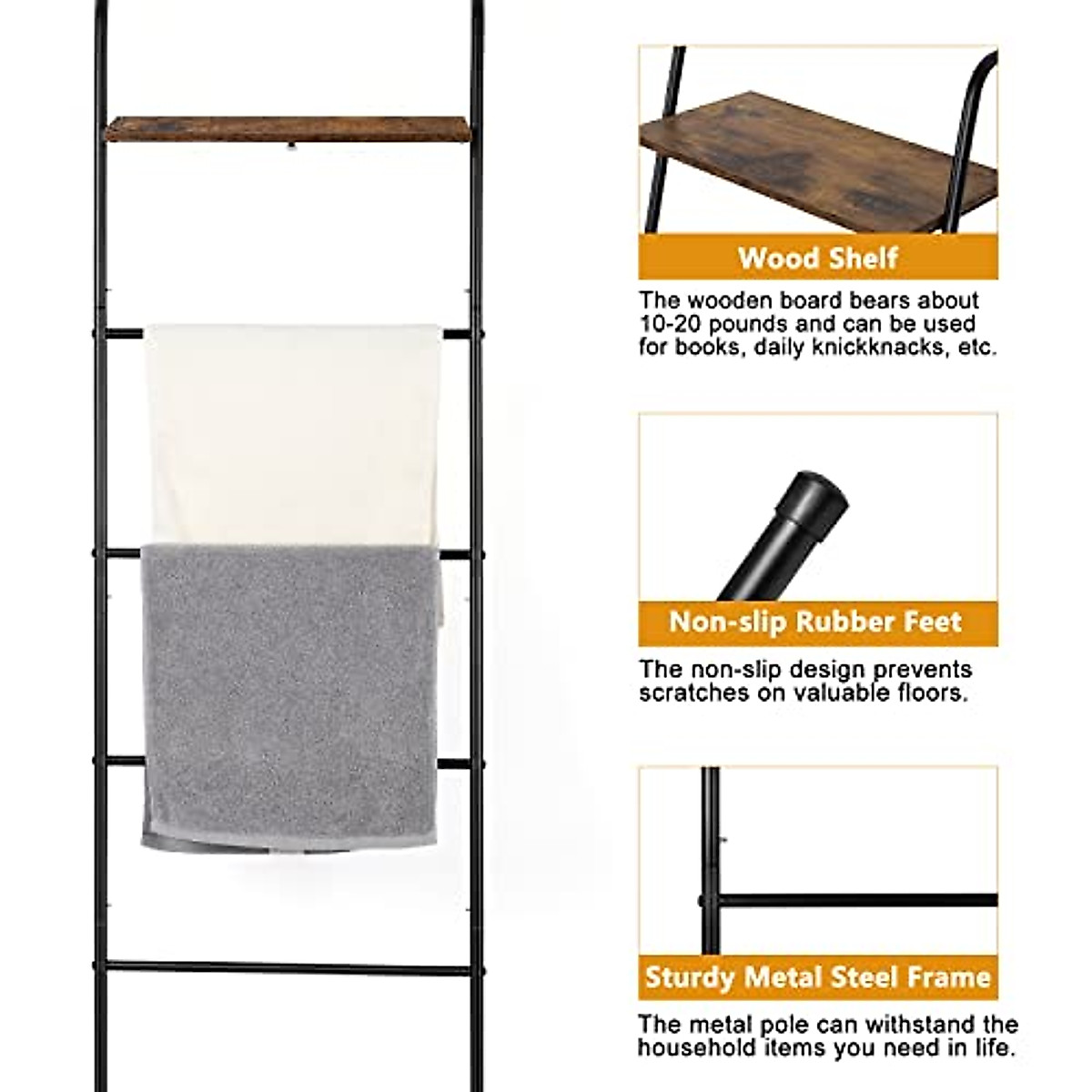 Wood Shelf

The wooden board bears about 10-20 pounds and can be used for books, daily knickknacks, etc.

Non-slip Rubber Feet

The non-slip design prevents scratches on valuable floors.

Sturdy Metal Steel Frame

The metal pole can withstand the household items you need in life.