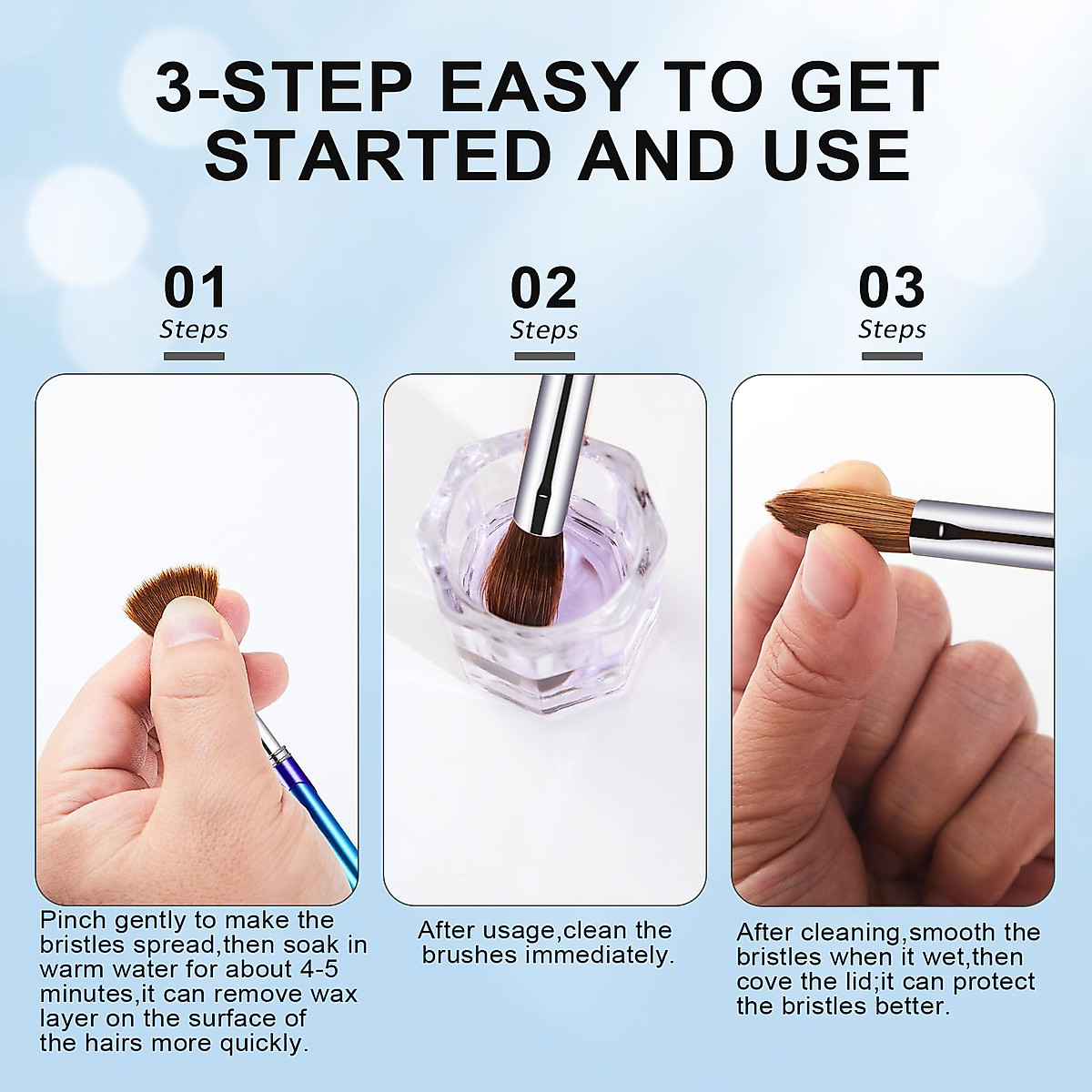 3-STEP EASY TO GET STARTED AND USE

01
Steps

Pinch gently to make the bristles spread,then soak in warm water for about 4-5 minutes,it can remove wax layer on the surface of the hairs more quickly.

02
Steps

After usage,clean the brushes immediately.

03
Steps

After cleaning,smooth the bristles when it wet,then cove the lid;it can protect the bristles better.