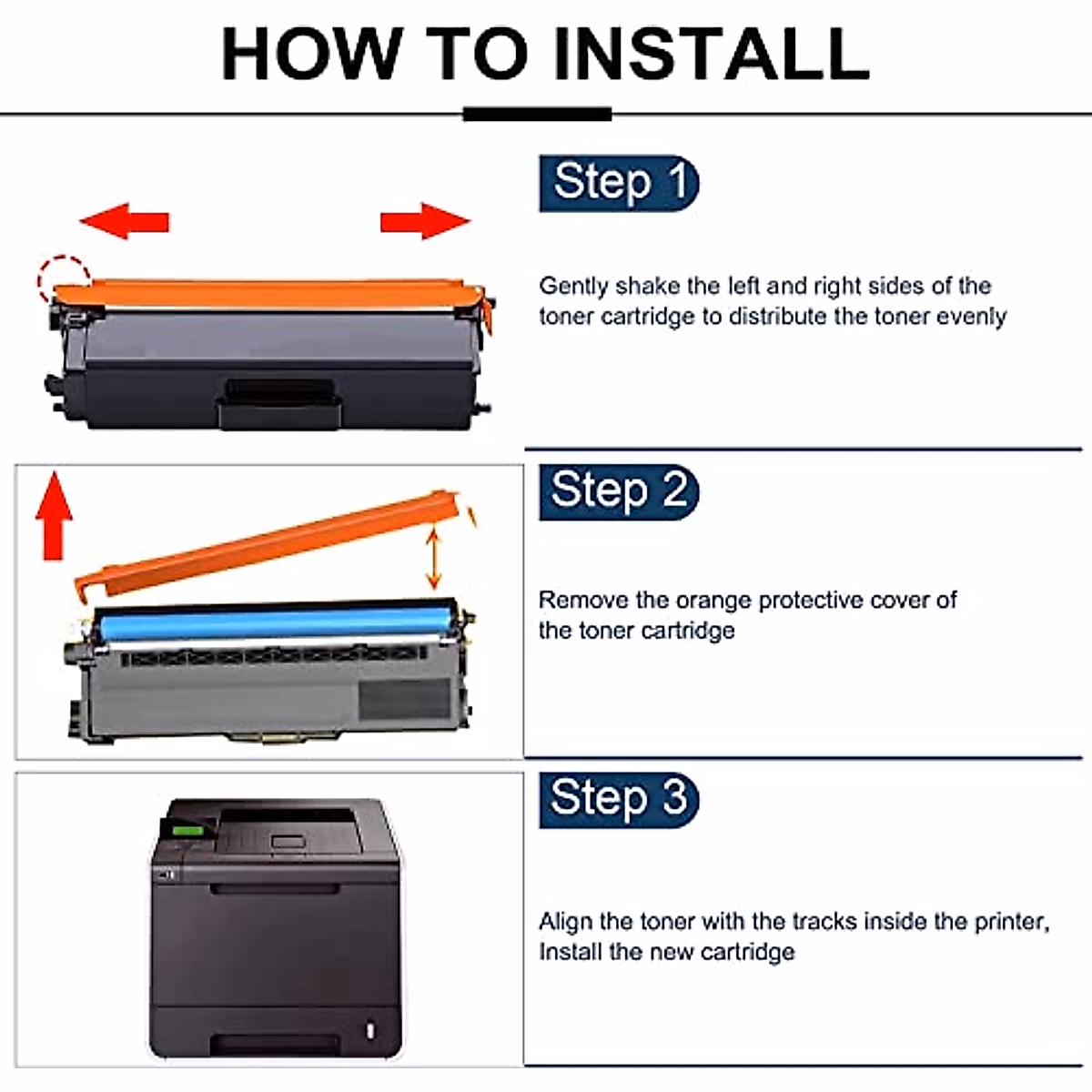 HOW TO INSTALL

Step 1

Gently shake the left and right sides of the toner cartridge to distribute the toner evenly

Step 2

Remove the orange protective cover of the toner cartridge

Step 3

Align the toner with the tracks inside the printer, Install the new cartridge