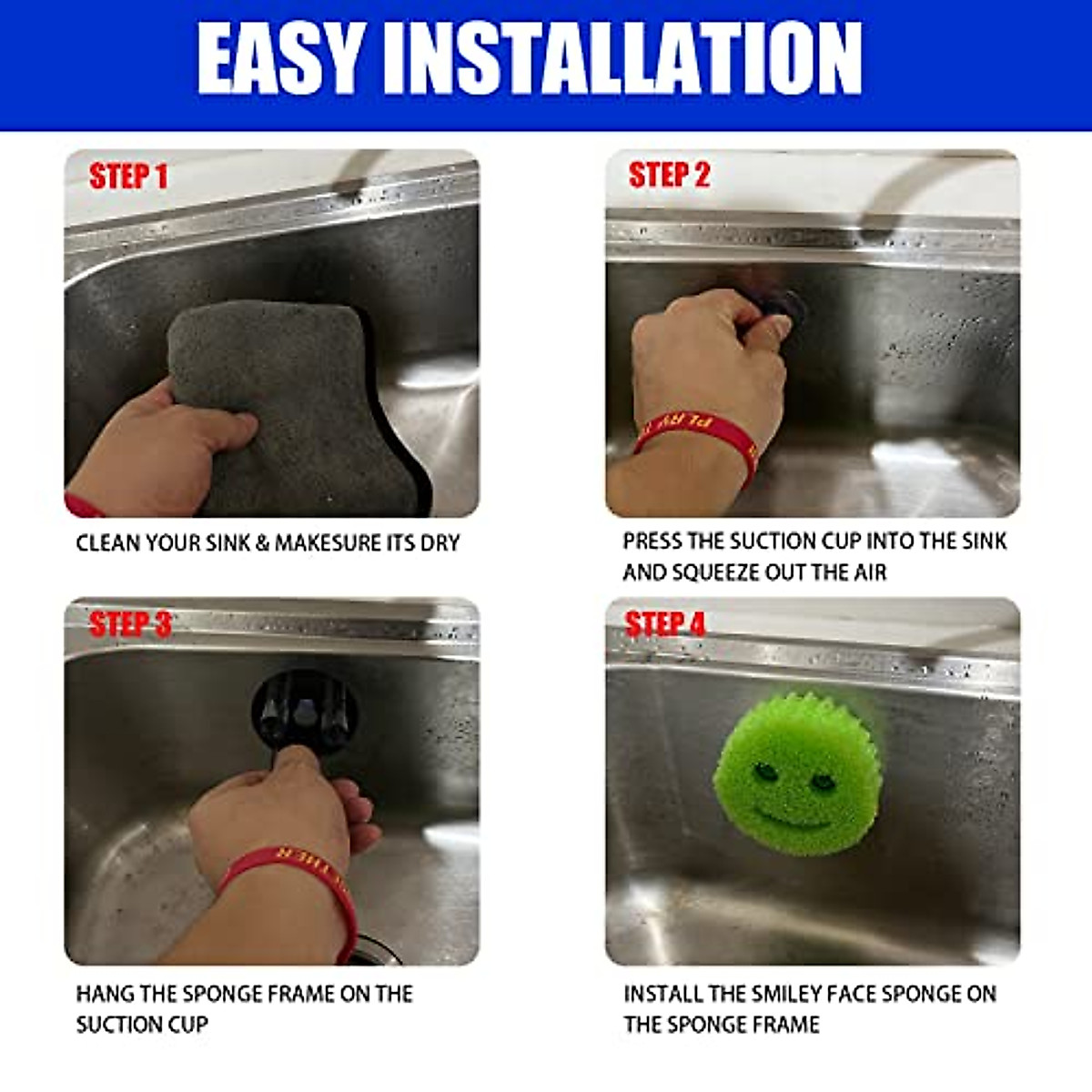 EASY INSTALLATION

STEP 1

CLEAN YOUR SINK & MAKESURE ITS DRY

STEP 2

PRESS THE SUCTION CUP INTO THE SINK AND SQUEEZE OUT THE AIR

STEP 3

HANG THE SPONGE FRAME ON THE SUCTION CUP

STEP 4

INSTALL THE SMILEY FACE SPONGE ON THE SPONGE FRAME