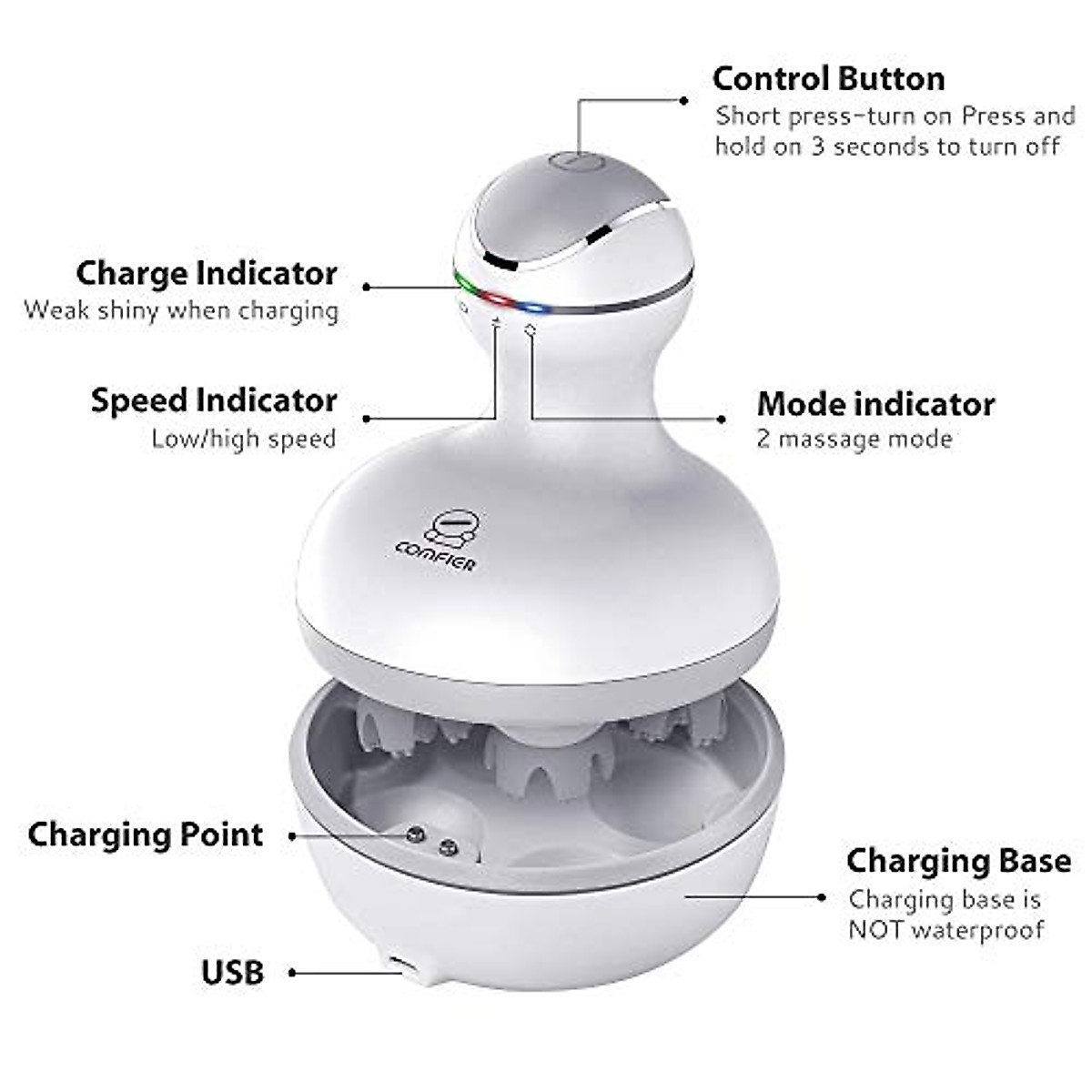 Control Button
Short press-turn on Press and hold on 3 seconds to turn off

Charge Indicator
Weak shiny when charging

Speed Indicator
Low/high speed

Mode indicator
2 massage mode

COMFIER

Charging Point

Charging Base
Charging base is NOT waterproof

USB