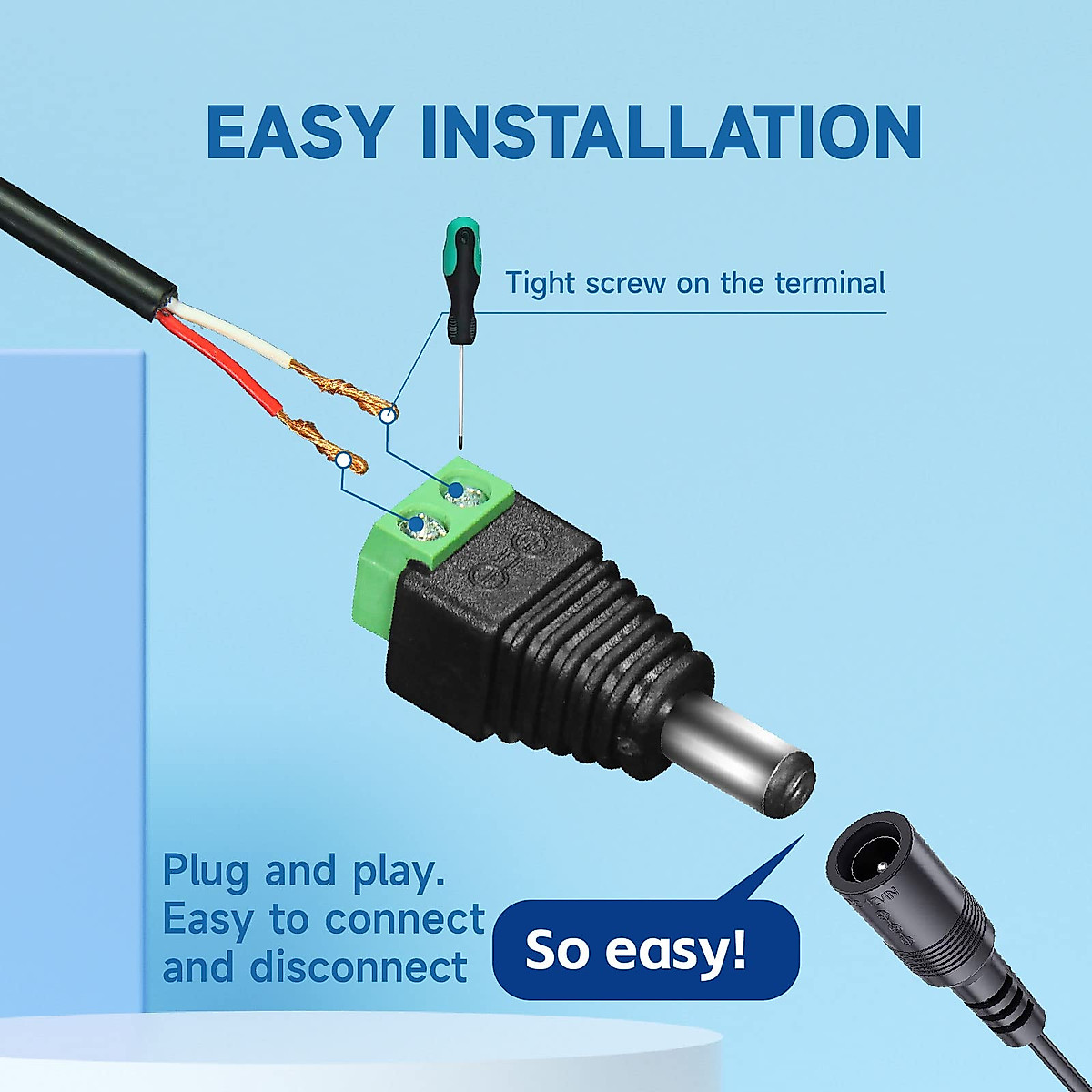 EASY INSTALLATION

Tight screw on the terminal

Plug and play.
Easy to connect and disconnect

So easy!