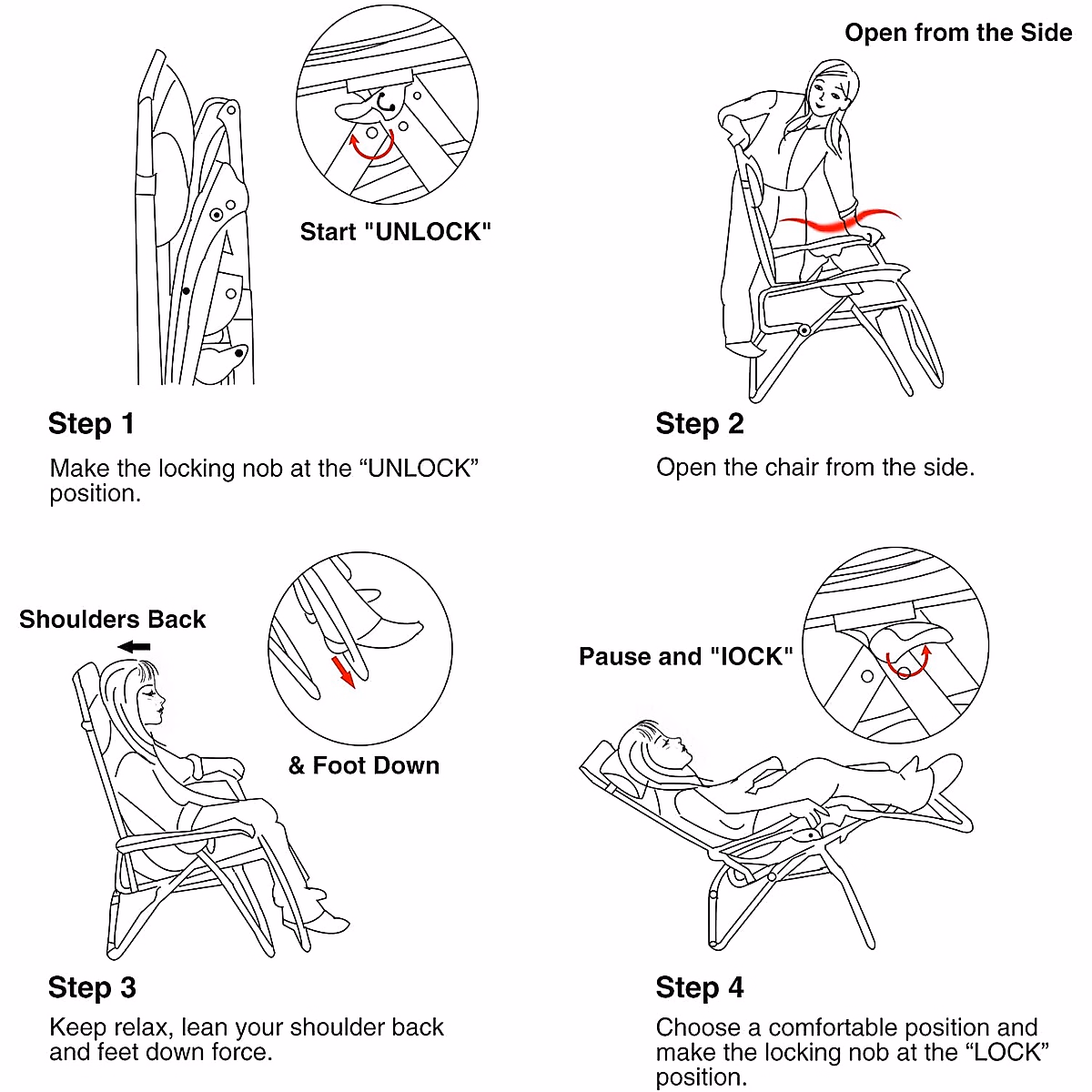 Start "UNLOCK"

Step 1

Make the locking nob at the “UNLOCK” position.

Open from the Side

Step 2

Open the chair from the side.

Shoulders Back

& Foot Down

Step 3

Keep relax, lean your shoulder back and feet down force.

Pause and "IOCK"

Step 4

Choose a comfortable position and make the locking nob at the “LOCK” position.