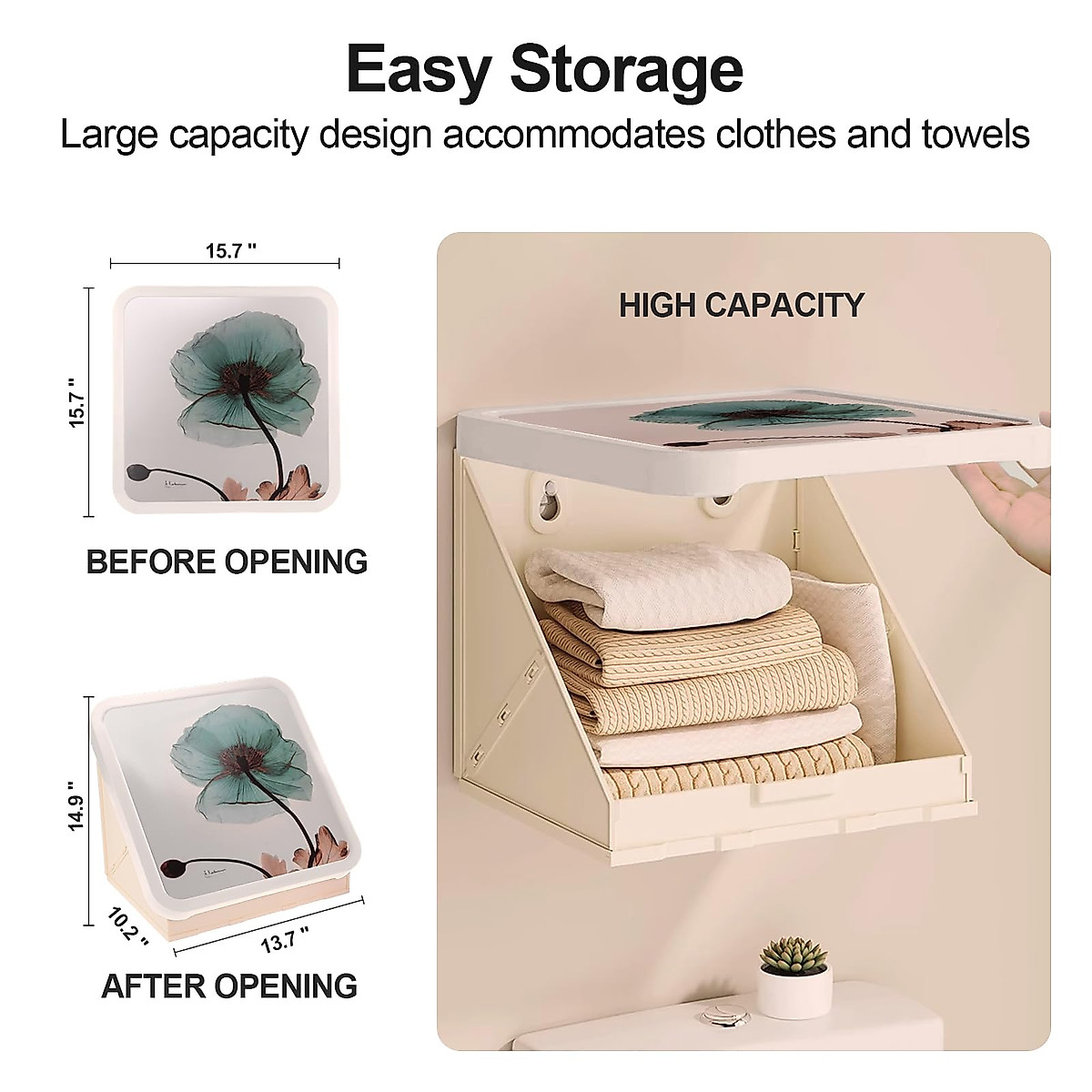 Easy Storage
Large capacity design accommodates clothes and towels

15.7 "

15.7 "

BEFORE OPENING

14.9 "

10.2 "

13.7 "

AFTER OPENING

HIGH CAPACITY