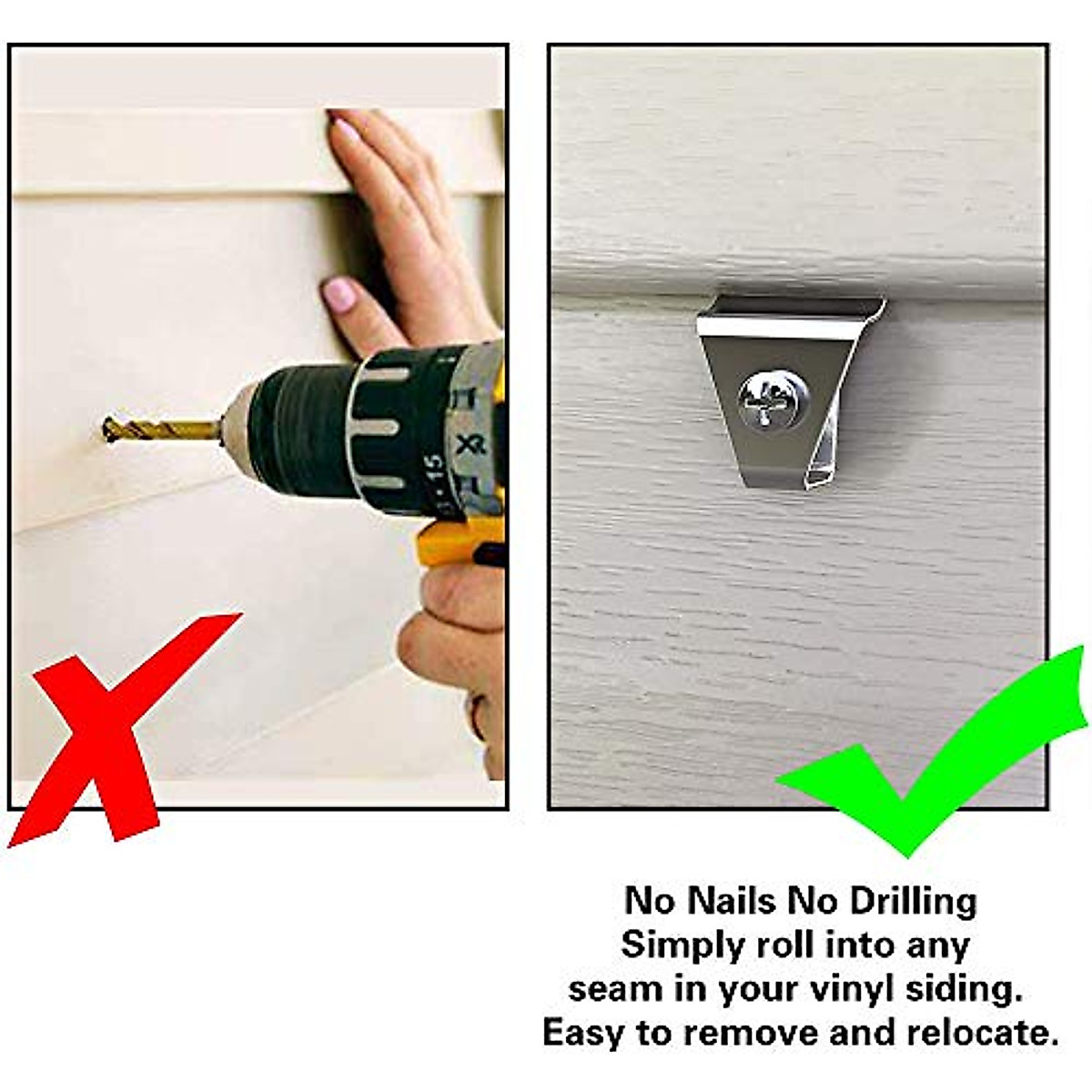 XR
15

No Nails No Drilling
Simply roll into any seam in your vinyl siding.
Easy to remove and relocate.