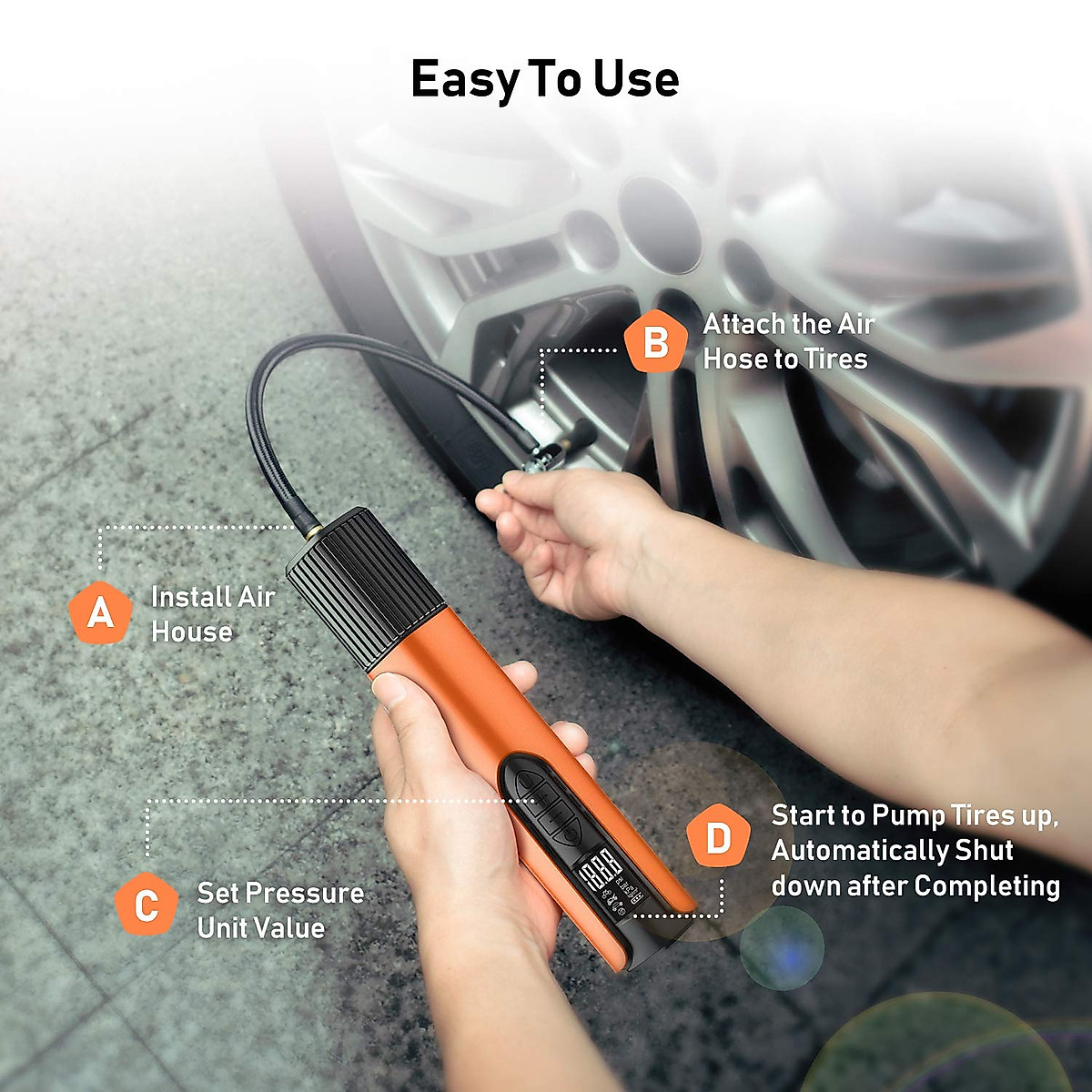 Easy To Use

B Attach the Air Hose to Tires

A Install Air House

C Set Pressure Unit Value

D Start to Pump Tires up, Automatically Shut down after Completing