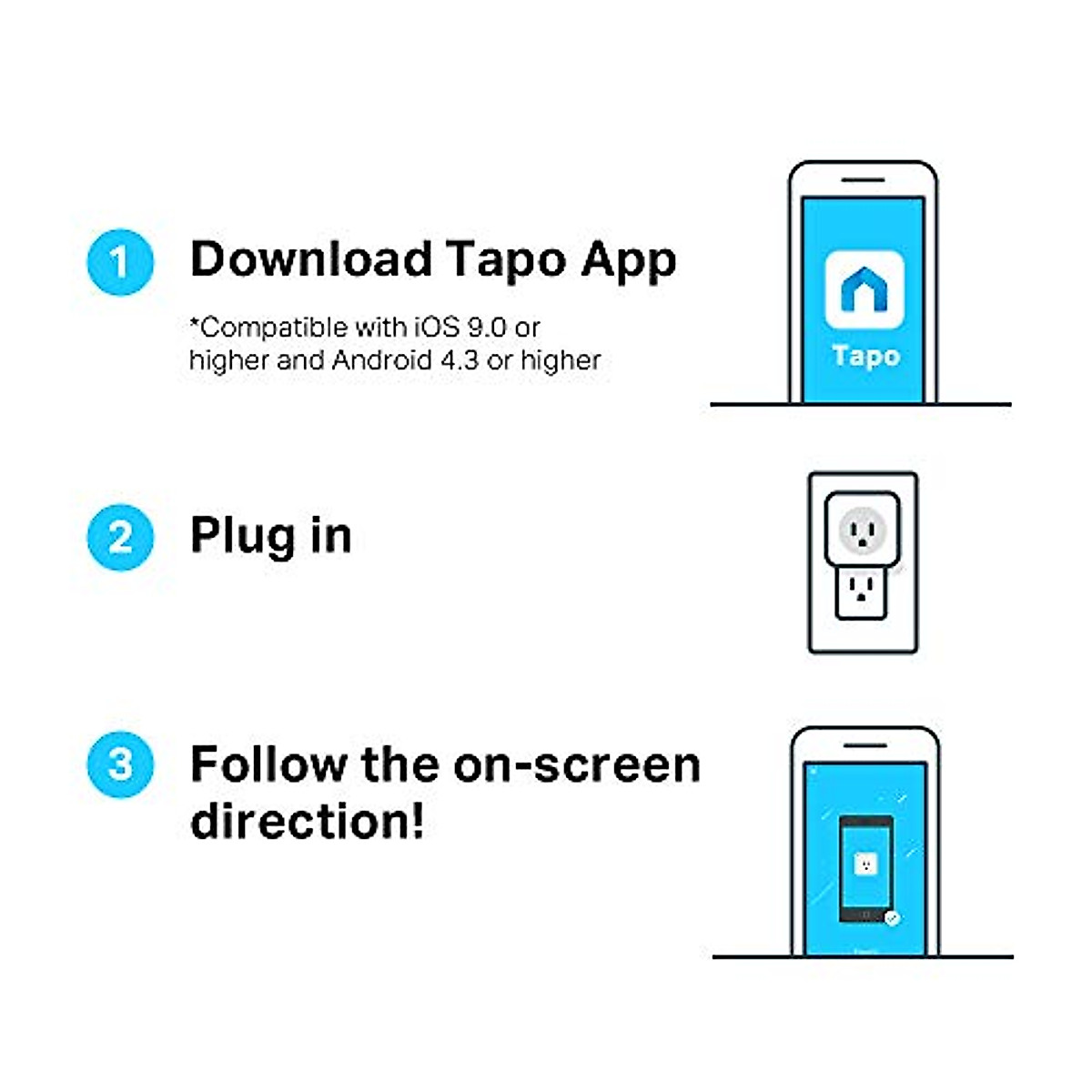 1 Download Tapo App

*Compatible with iOS 9.0 or higher and Android 4.3 or higher

Tapo

2 Plug in

3 Follow the on-screen direction!