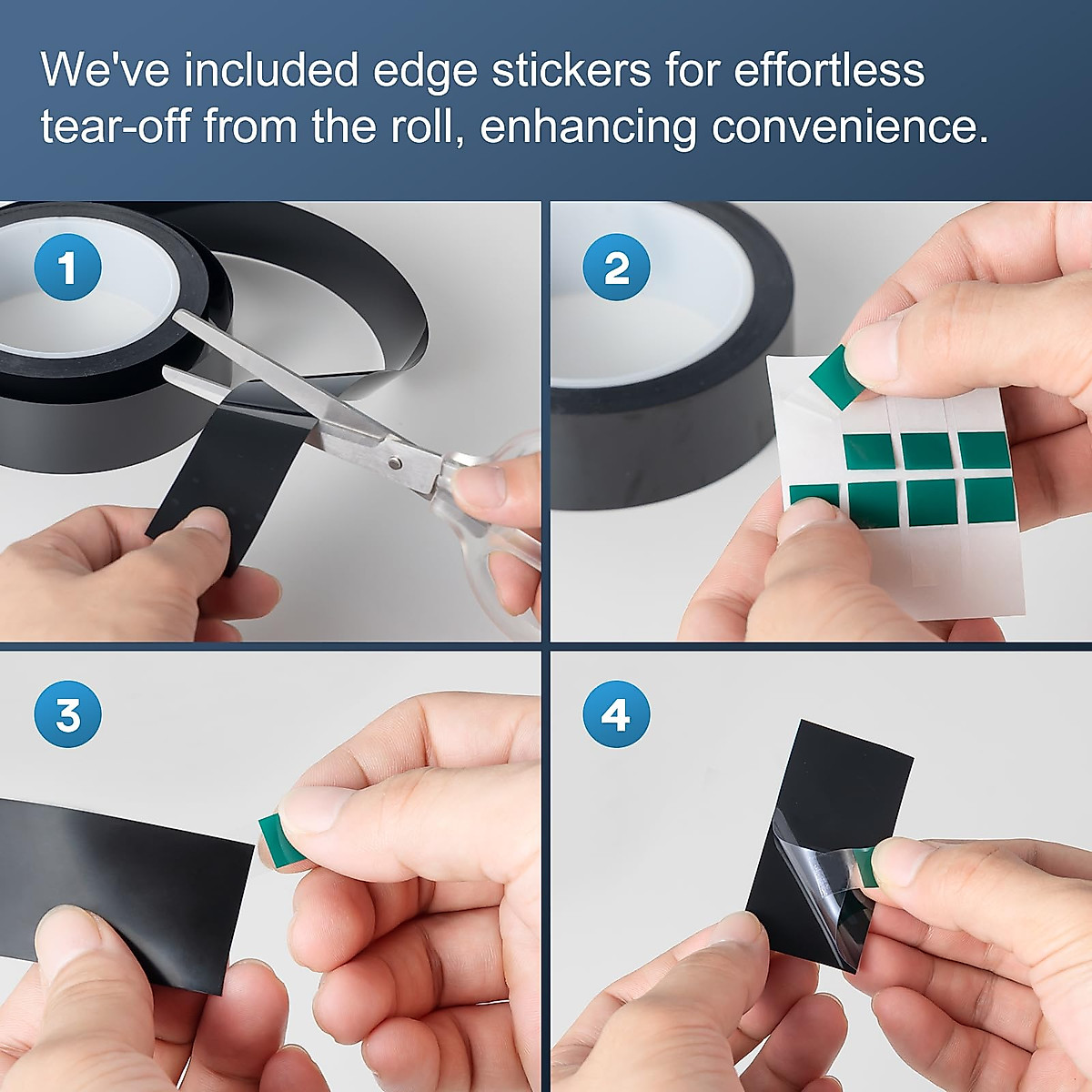 We've included edge stickers for effortless tear-off from the roll, enhancing convenience.

1

2

3

4