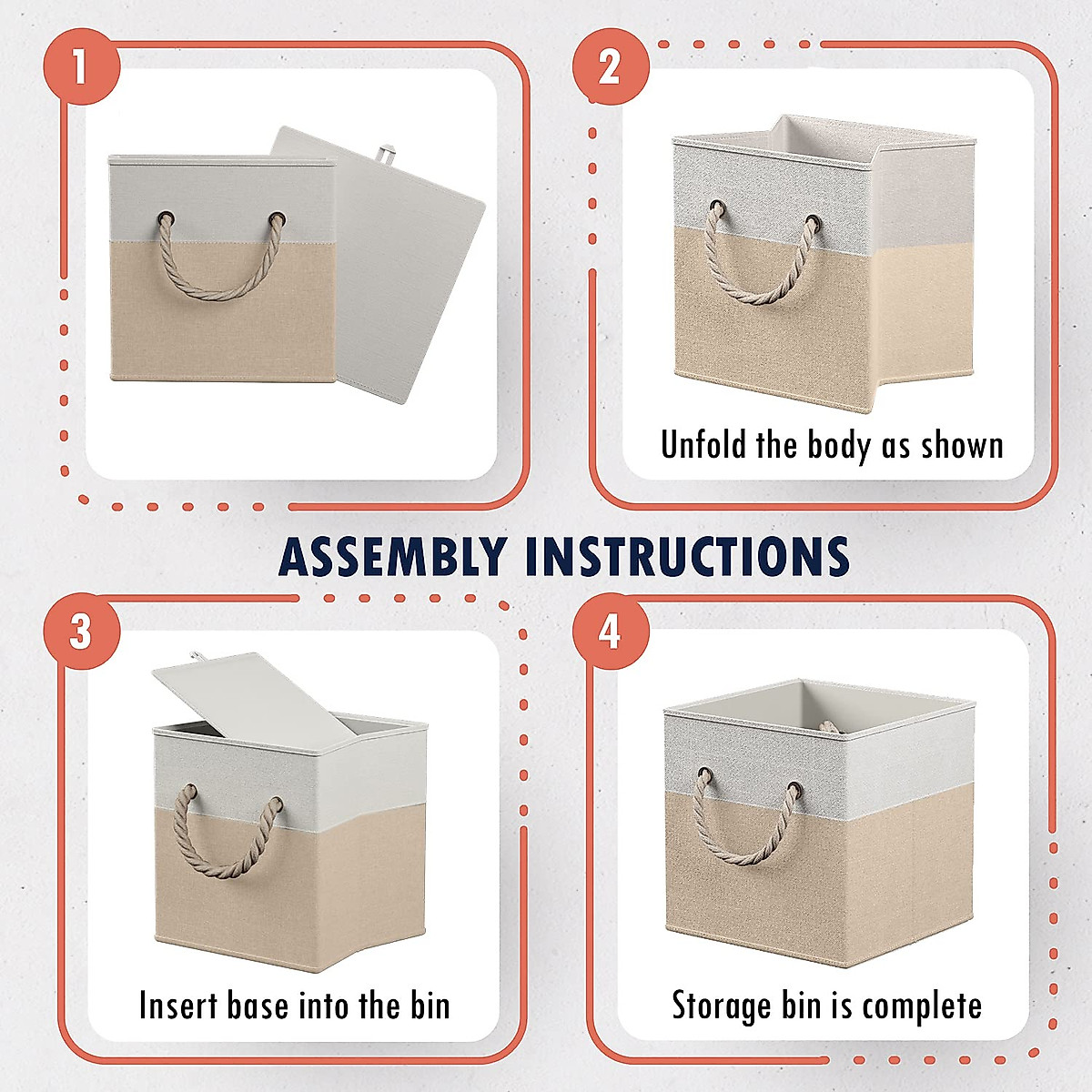 1

2

Unfold the body as shown

ASSEMBLY INSTRUCTIONS

3

Insert base into the bin

4

Storage bin is complete