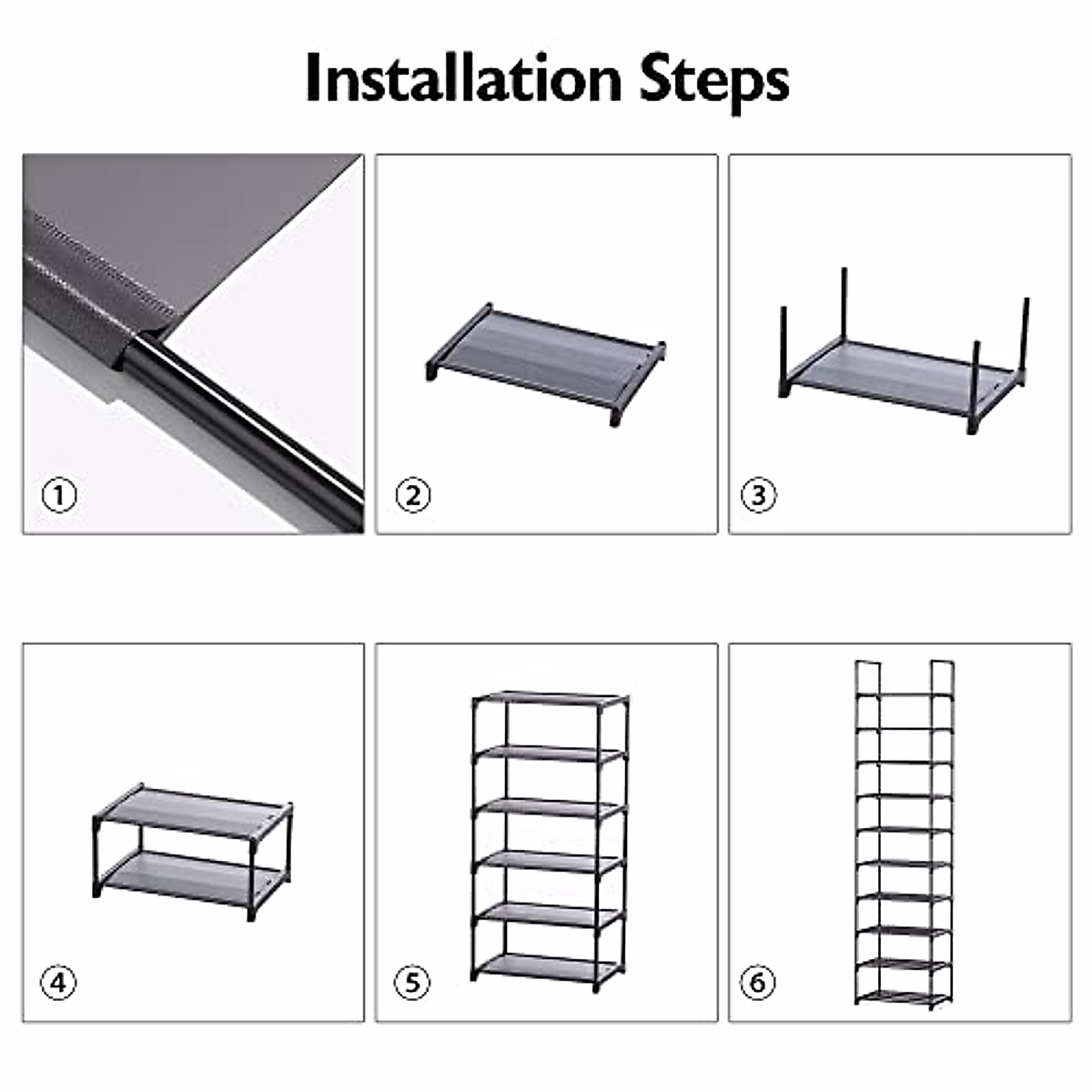 Installation Steps

①

②

③

④

⑤

⑥