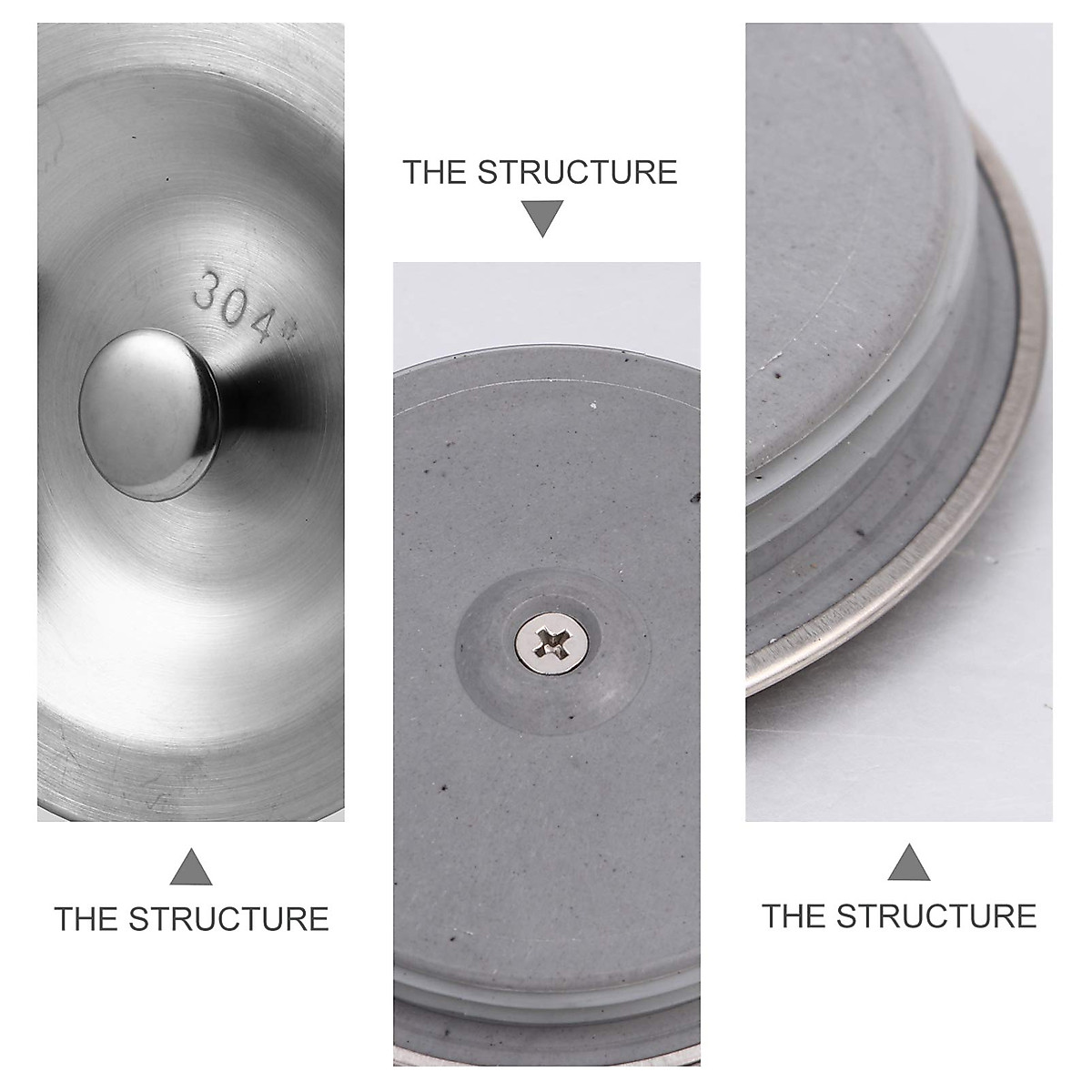 304#

THE STRUCTURE

THE STRUCTURE

THE STRUCTURE