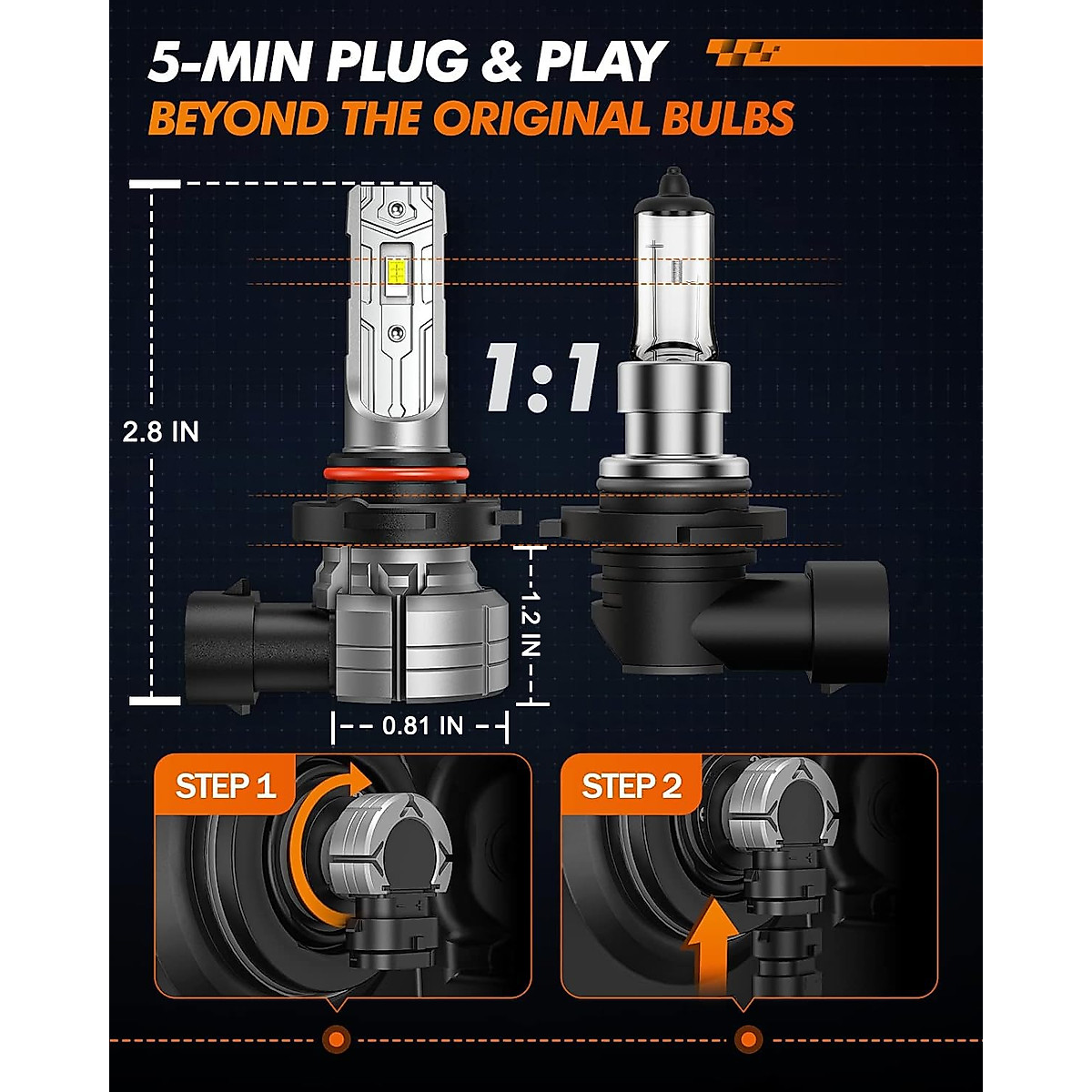 5-MIN PLUG & PLAY
BEYOND THE ORIGINAL BULBS

1:1

2.8 IN

1.2 IN

0.81 IN

STEP 1

STEP 2