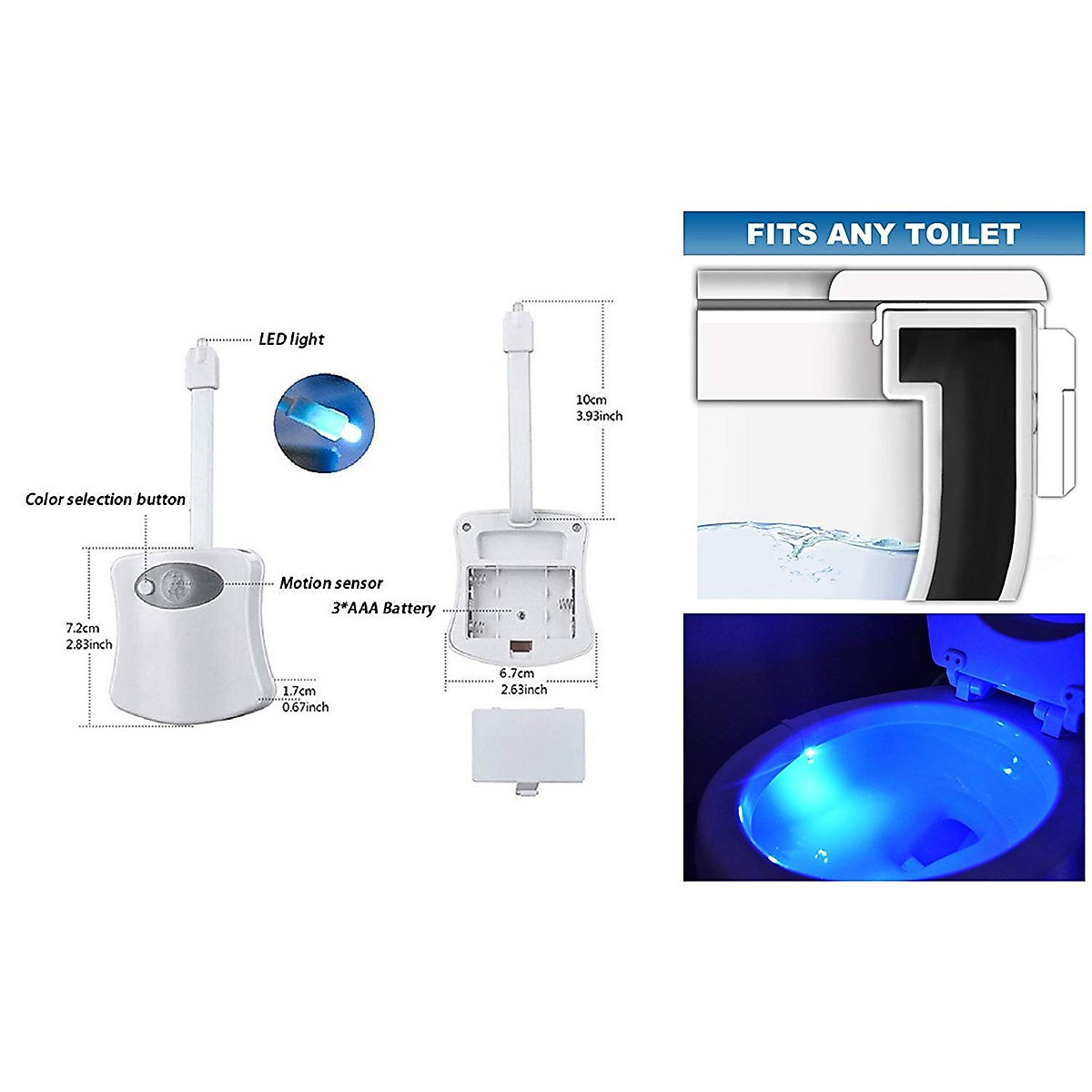 LED light

Color selection button

Motion sensor

7.2cm
2.83inch

1.7cm
0.67inch

10cm
3.93inch

3*AAA Battery

6.7cm
2.63inch

FITS ANY TOILET