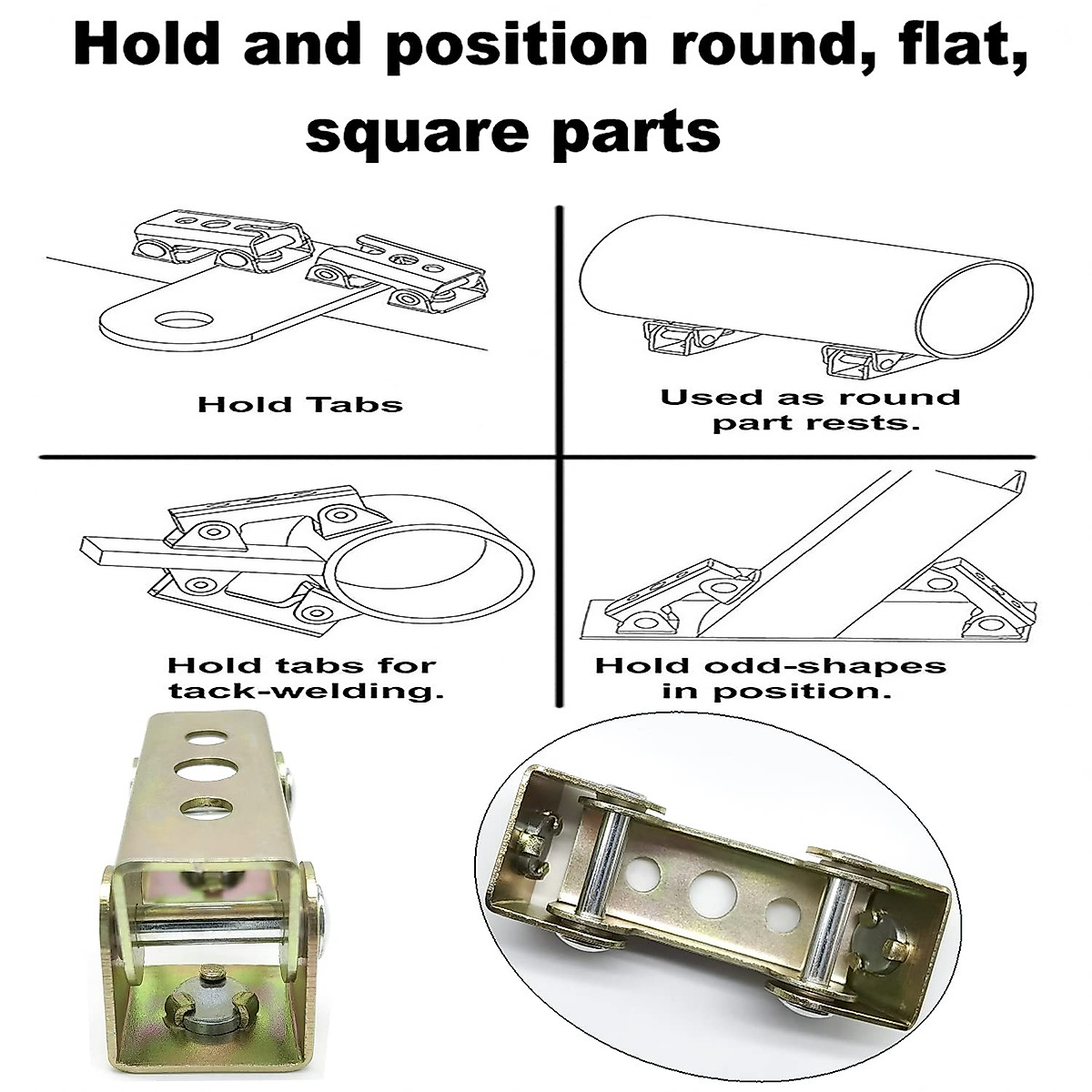 Hold and position round, flat, square parts

Hold Tabs

Used as round part rests.

Hold tabs for tack-welding.

Hold odd-shapes in position.