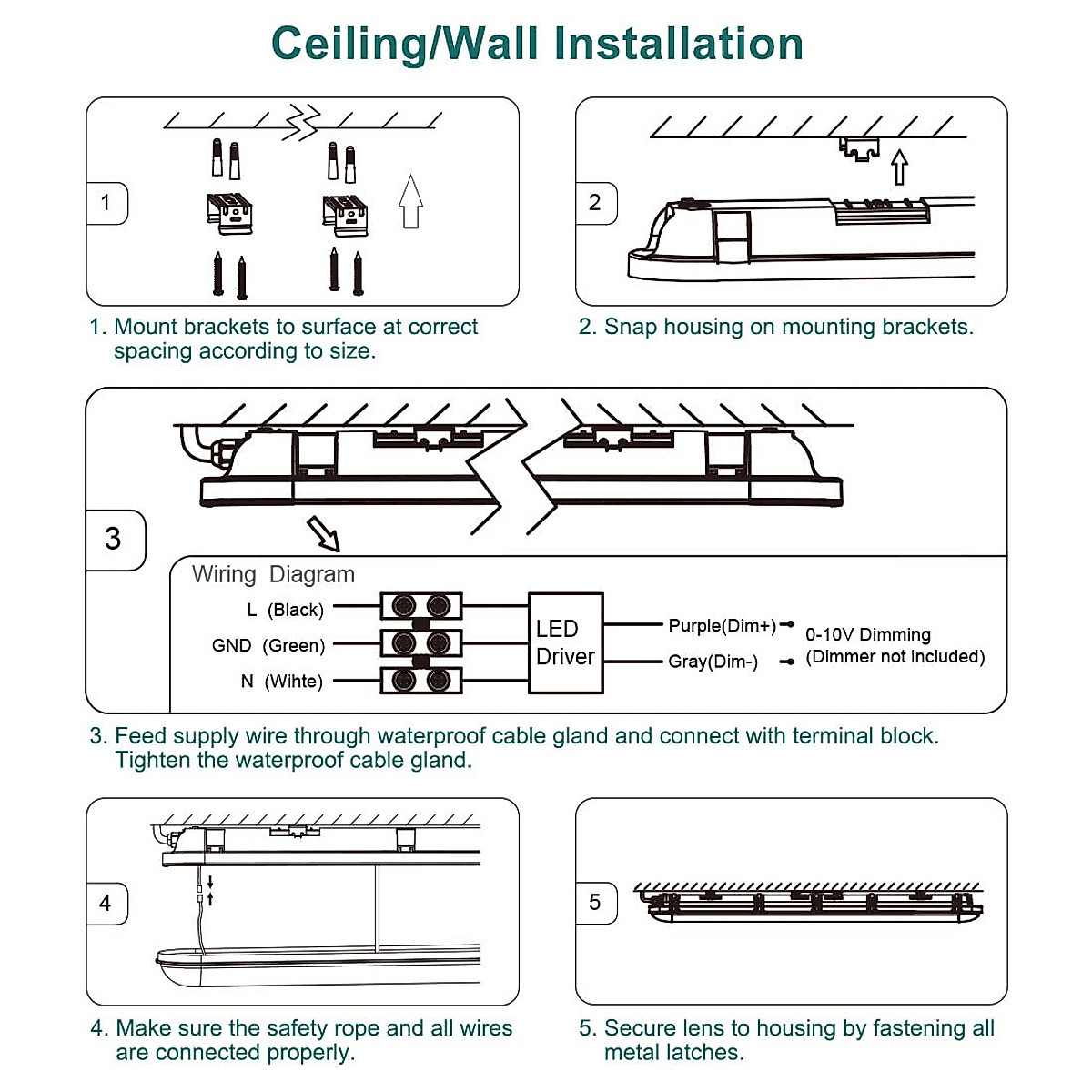 Ceiling/Wall Installation

1

1. Mount brackets to surface at correct spacing according to size.

2

2. Snap housing on mounting brackets.

3

Wiring Diagram

L (Black)

GND (Green)

N (Wihte)

LED Driver

Purple(Dim+)

Gray(Dim-)

0-10V Dimming (Dimmer not included)

3. Feed supply wire through waterproof cable gland and connect with terminal block. Tighten the waterproof cable gland.

4

4. Make sure the safety rope and all wires are connected properly.

5

5. Secure lens to housing by fastening all metal latches.