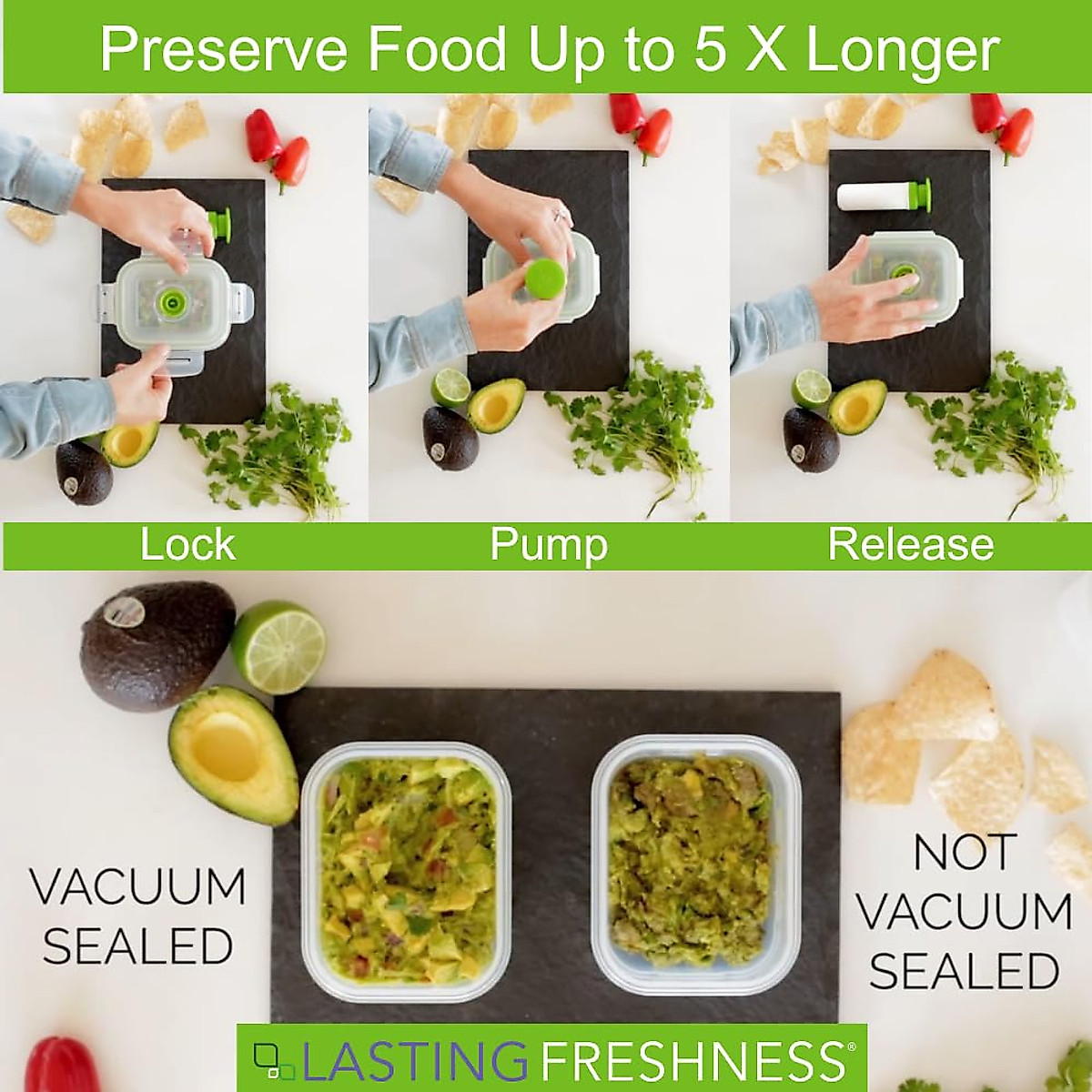 Preserve Food Up to 5 X Longer

Lock

Pump

Release

VACUUM SEALED

NOT VACUUM SEALED

LASTING FRESHNESS®