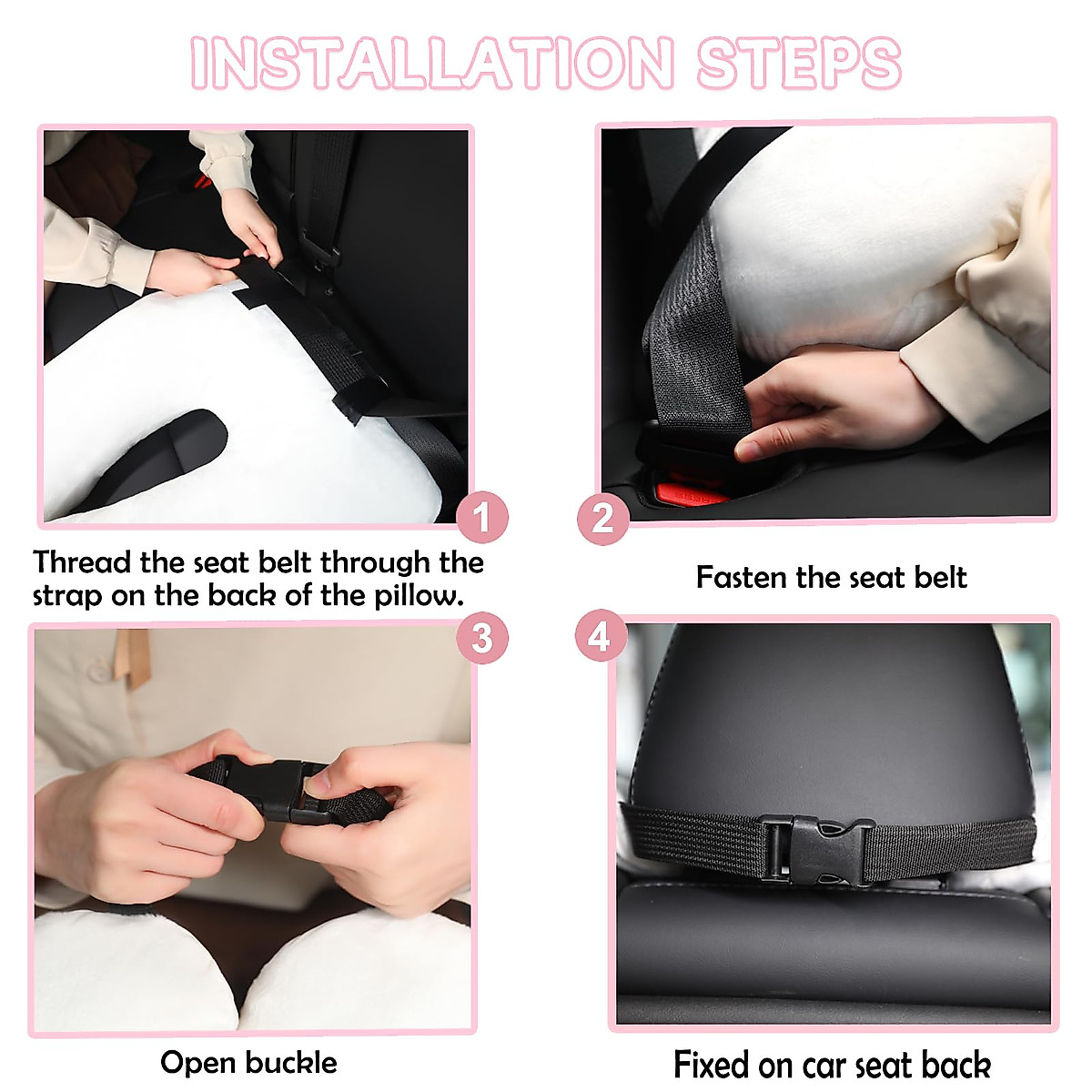 INSTALLATION STEPS

1

Thread the seat belt through the strap on the back of the pillow.

2

Fasten the seat belt

3

Open buckle

4

Fixed on car seat back