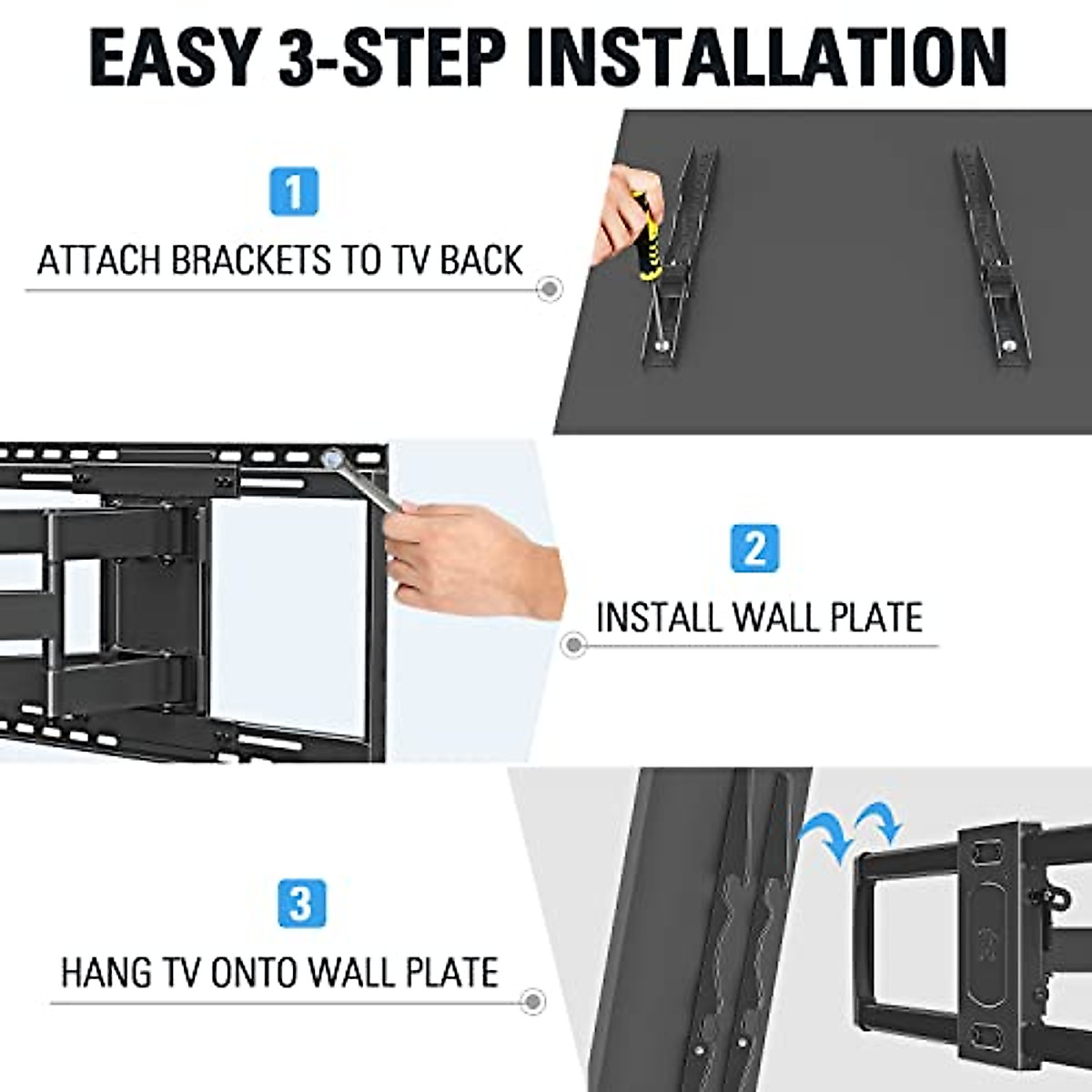 EASY 3-STEP INSTALLATION

1

ATTACH BRACKETS TO TV BACK

2

INSTALL WALL PLATE

3

HANG TV ONTO WALL PLATE